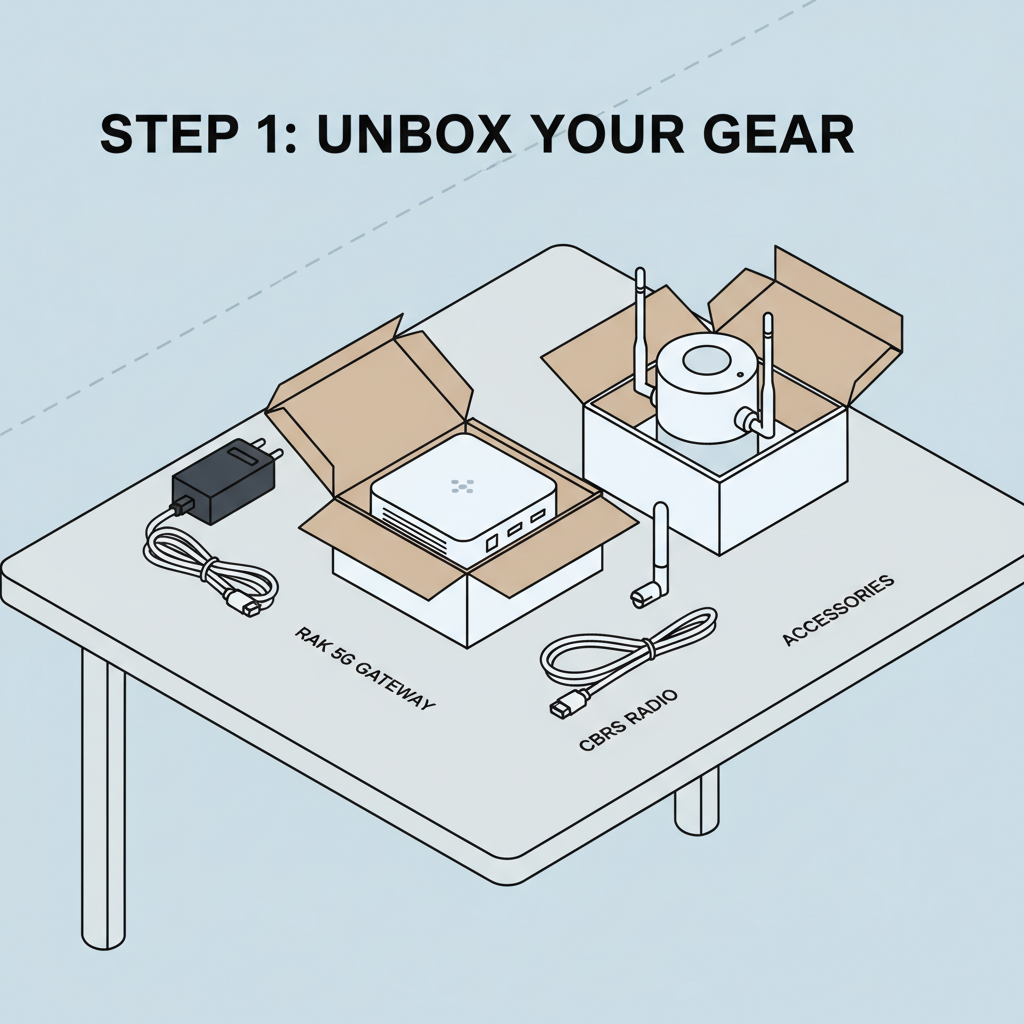 STEP 1: UNBOX YOUR GEAR

RAK 5G GATEWAY

CBRS RADIO

ACCESSORIES