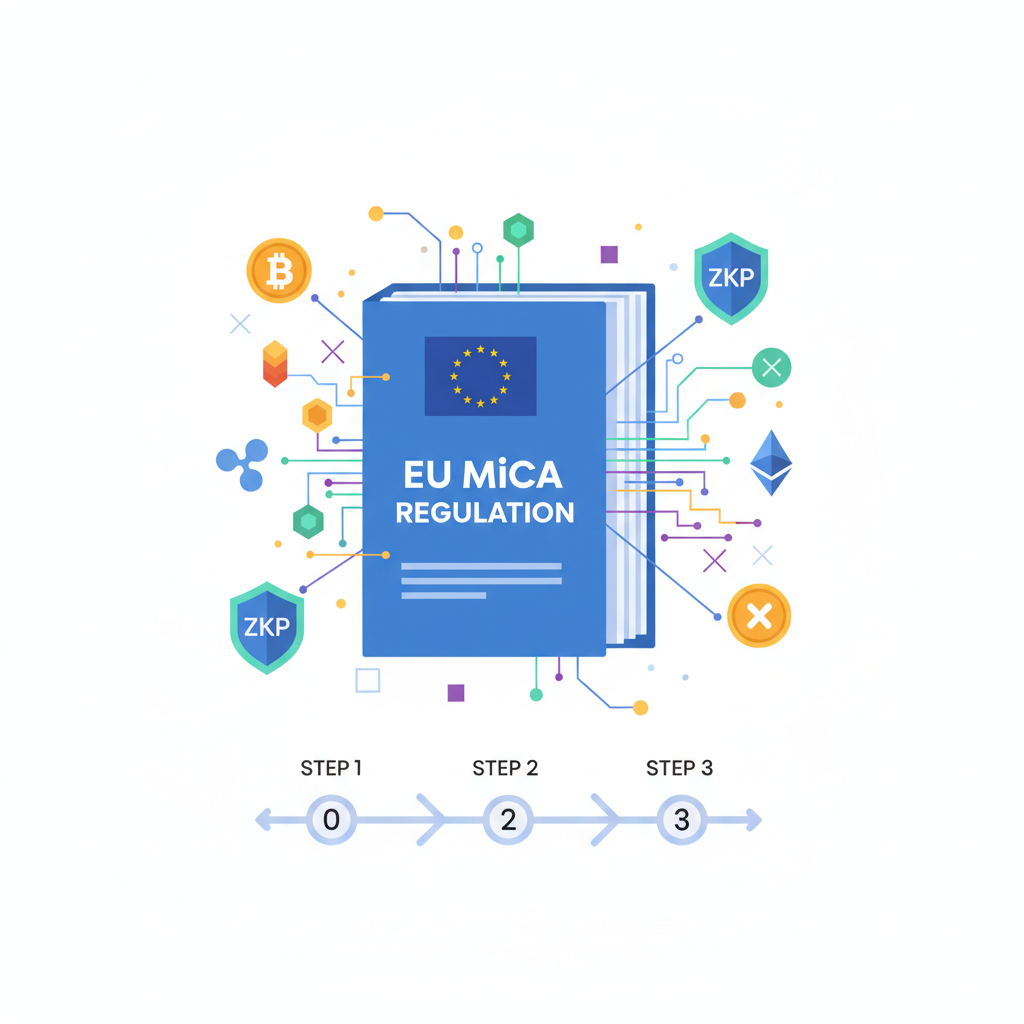 ZKP

EU MiCA REGULATION

ZKP

STEP 1 STEP 2 STEP 3

0 2 3