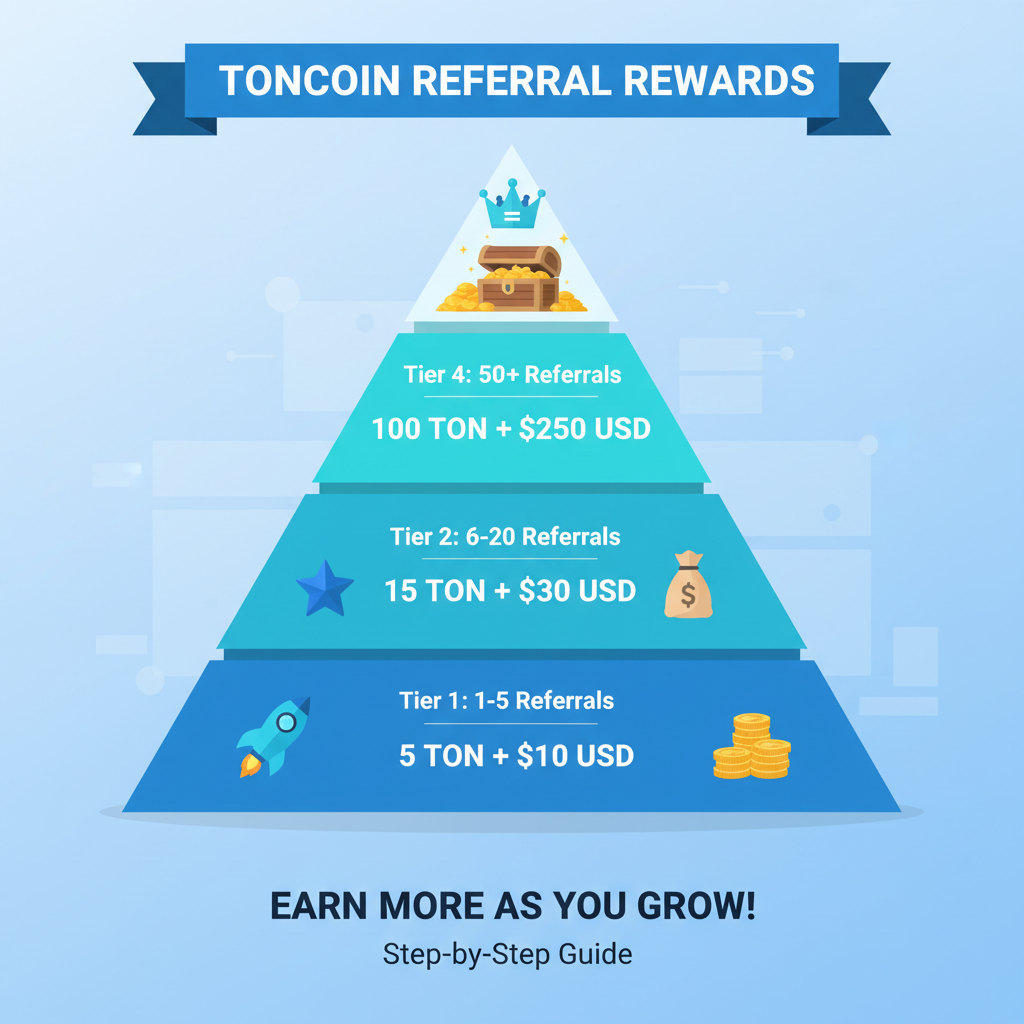 TONCOIN REFERRAL REWARDS

Tier 4: 50+ Referrals

100 TON + $250 USD

Tier 2: 6-20 Referrals

15 TON + $30 USD

$

Tier 1: 1-5 Referrals

5 TON + $10 USD

EARN MORE AS YOU GROW!

Step-by-Step Guide