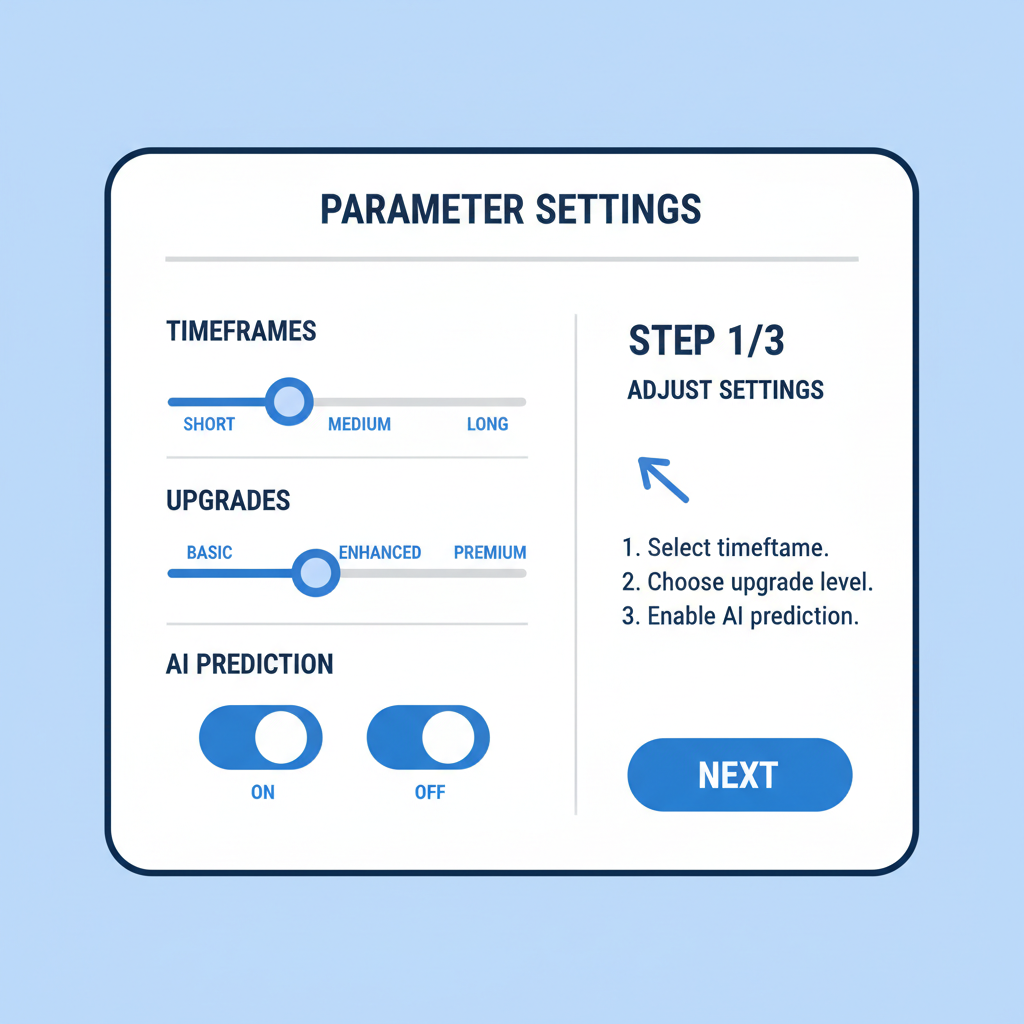 PARAMETER SETTINGS

TIMEFRAMES

SHORT MEDIUM LONG

UPGRADES

BASIC ENHANCED PREMIUM

AI PREDICTION

ON OFF

STEP 1/3

ADJUST SETTINGS

1. Select timeftame.
2. Choose upgrade level.
3. Enable AI prediction.

NEXT