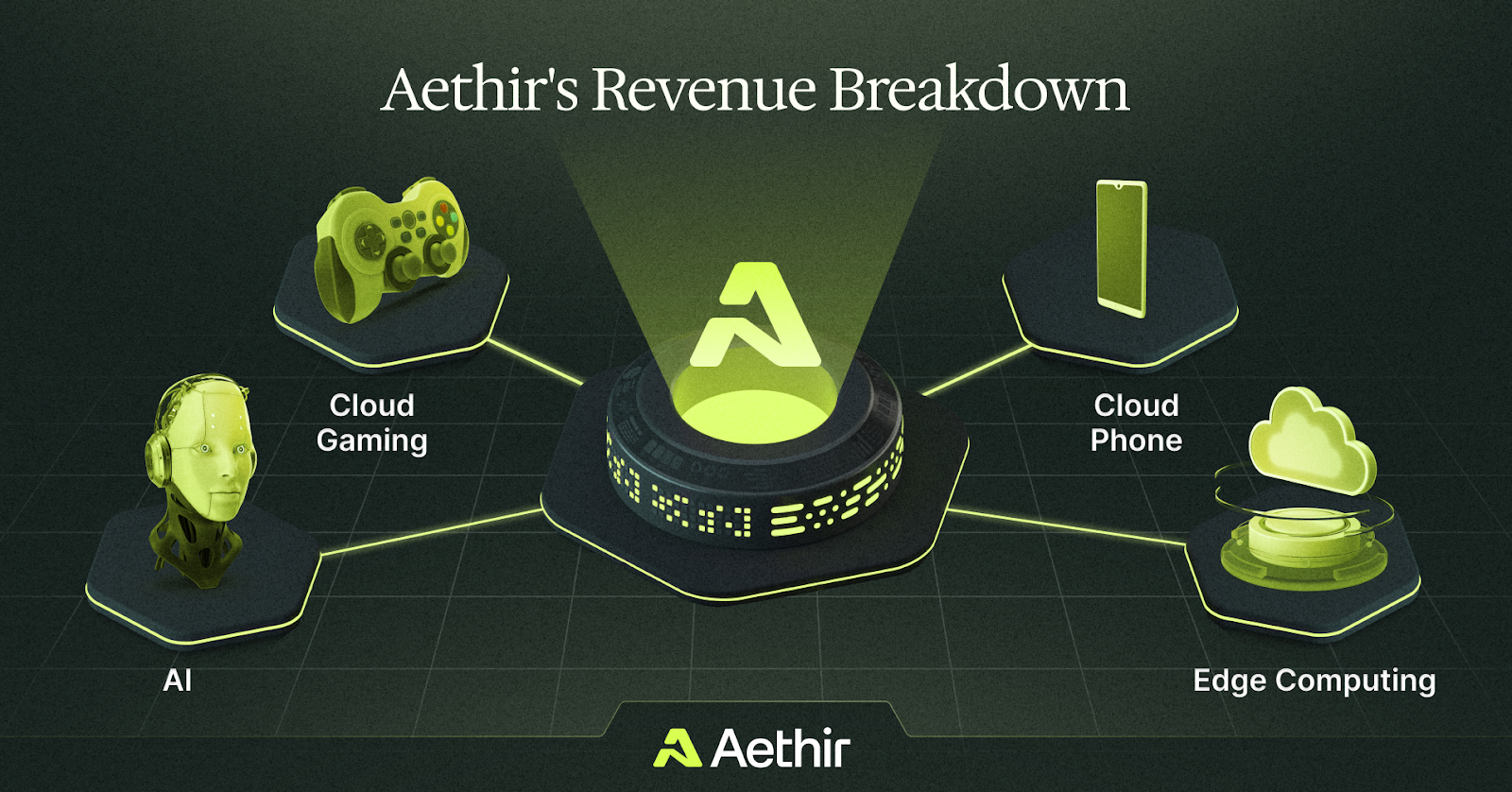 Aethir's Revenue Breakdown

Cloud Gaming

Cloud Phone

AI

Edge Computing

Aethir