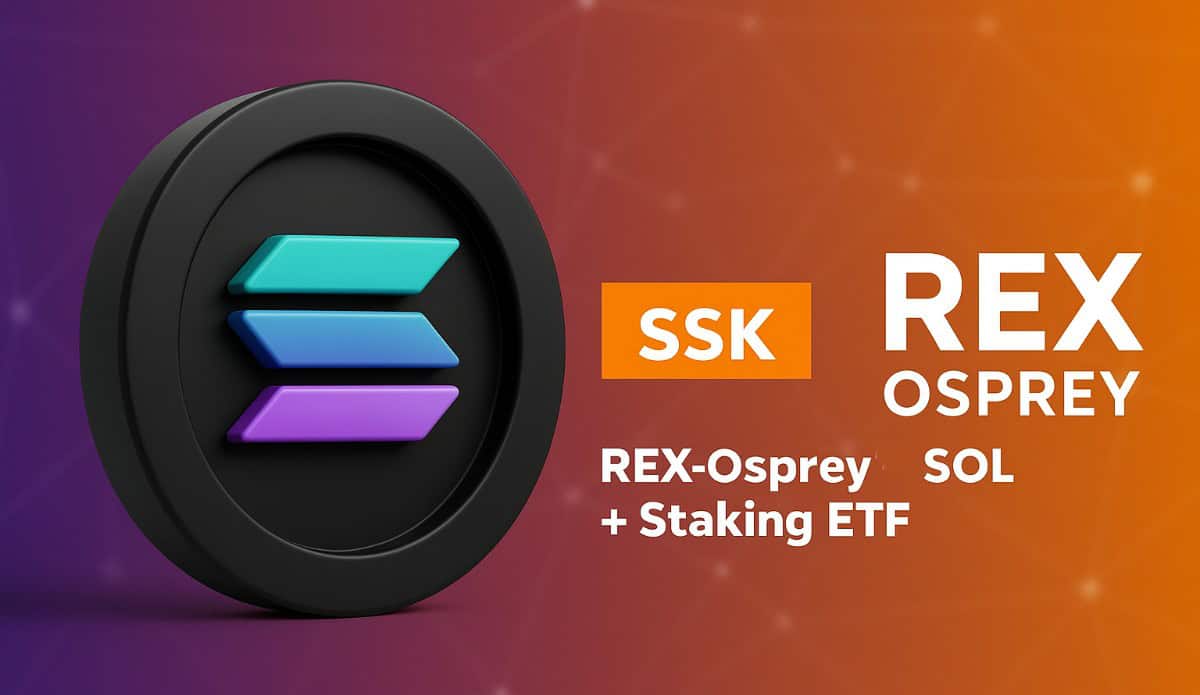 SSK

REX
OSPREY

REX-Osprey SOL
+ Staking ETF