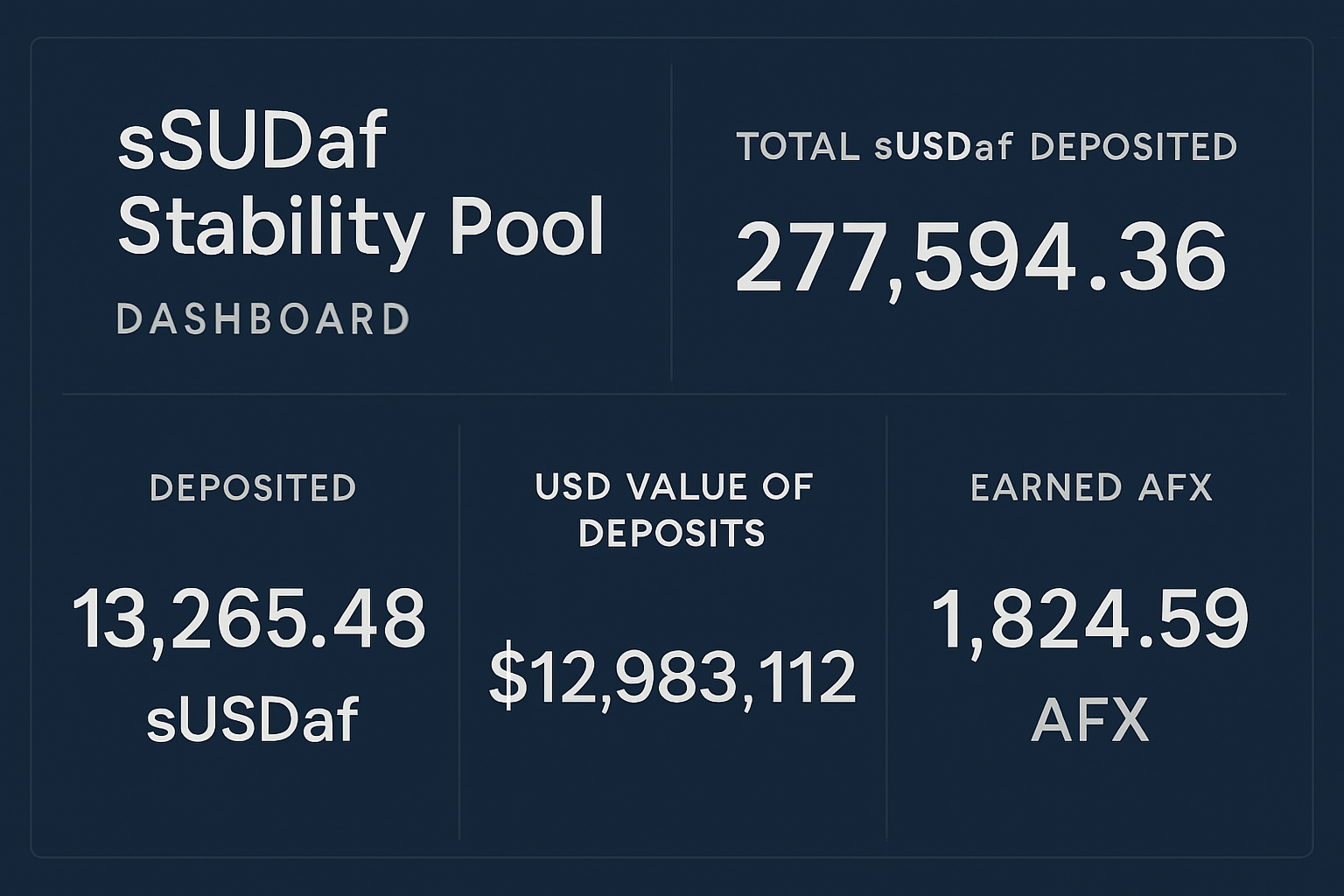 sSUDaf Stability Pool

DASHBOARD

TOTAL sUSDaf DEPOSITED

277,594.36

DEPOSITED

13,265.48 sUSDaf

USD VALUE OF DEPOSITS

$12,983,112

EARNED AFX

1,824.59 AFX