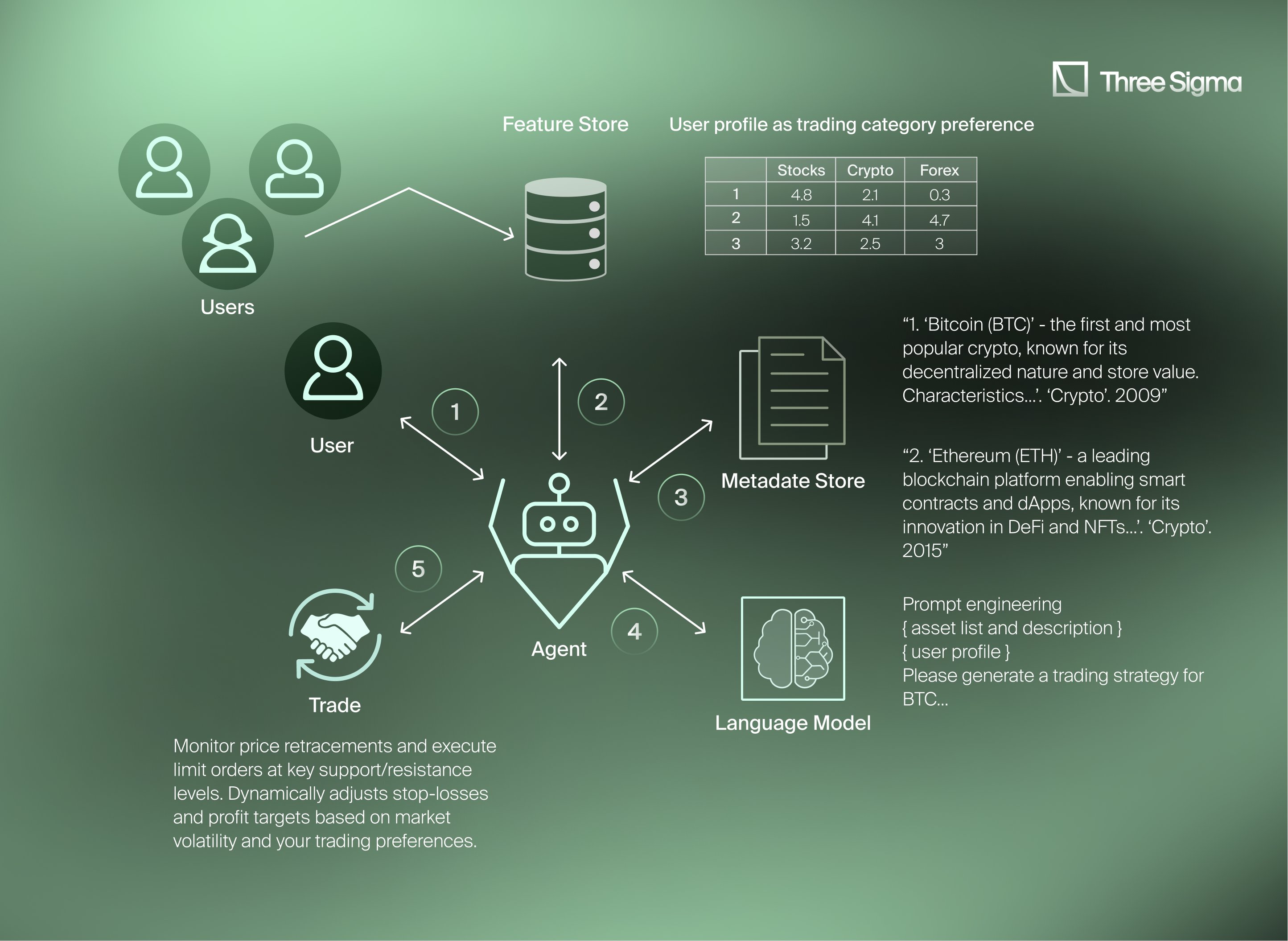 Three Sigma

Feature Store

User profile as trading category preference

| | Stocks | Crypto | Forex |
|---|---|---|---|
| 1 | 4.8 | 2.1 | 0.3 |
| 2 | 1.5 | 4.1 | 4.7 |
| 3 | 3.2 | 2.5 | 3 |

Users

User

1

2

3

4

5

Metadate Store

“1. ‘Bitcoin (BTC)’ - the first and most popular crypto, known for its decentralized nature and store value. Characteristics...’. ‘Crypto’. 2009”

“2. ‘Ethereum (ETH)’ - a leading blockchain platform enabling smart contracts and dApps, known for its innovation in DeFi and NFTs...’. ‘Crypto’. 2015”

Agent

Trade

Language Model

Prompt engineering
{ asset list and description }
{ user profile }
Please generate a trading strategy for BTC...

Monitor price retracements and execute limit orders at key support/resistance levels. Dynamically adjusts stop-losses and profit targets based on market volatility and your trading preferences.