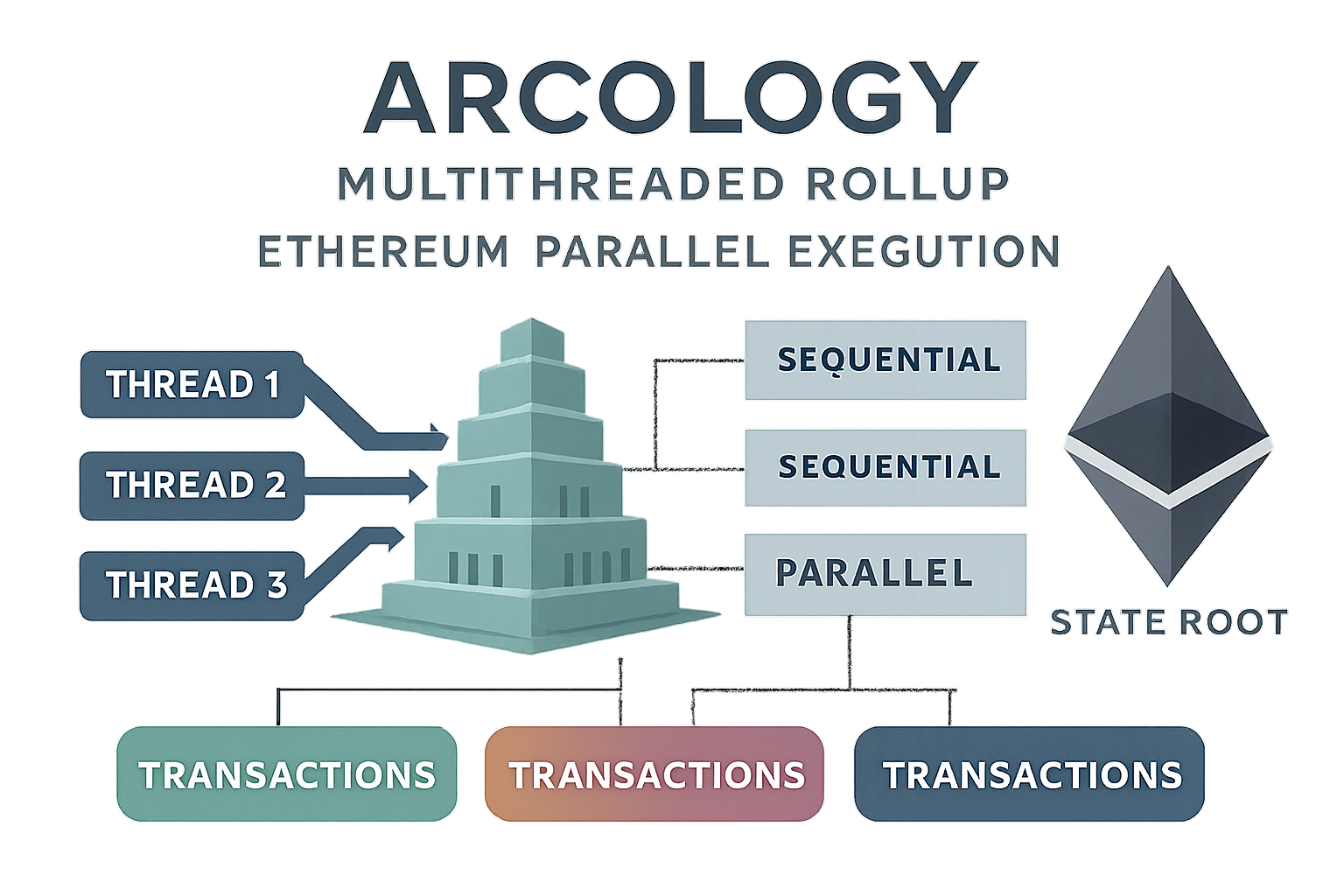 ARCOLOGY

MULTITHREADED ROLLUP

ETHEREUM PARALLEL EXEGUTION

THREAD 1

THREAD 2

THREAD 3

SEQUENTIAL

SEQUENTIAL

PARALLEL

STATE ROOT

TRANSACTIONS

TRANSACTIONS

TRANSACTIONS