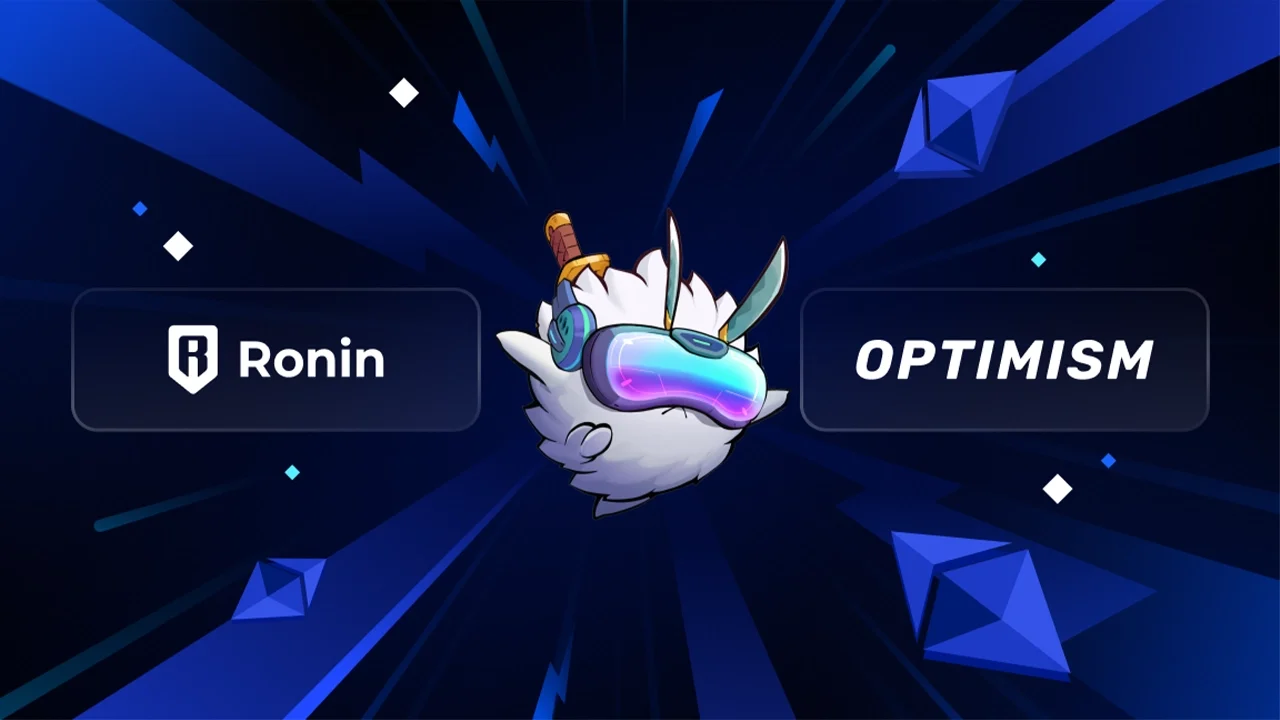 Ronin

OPTIMISM