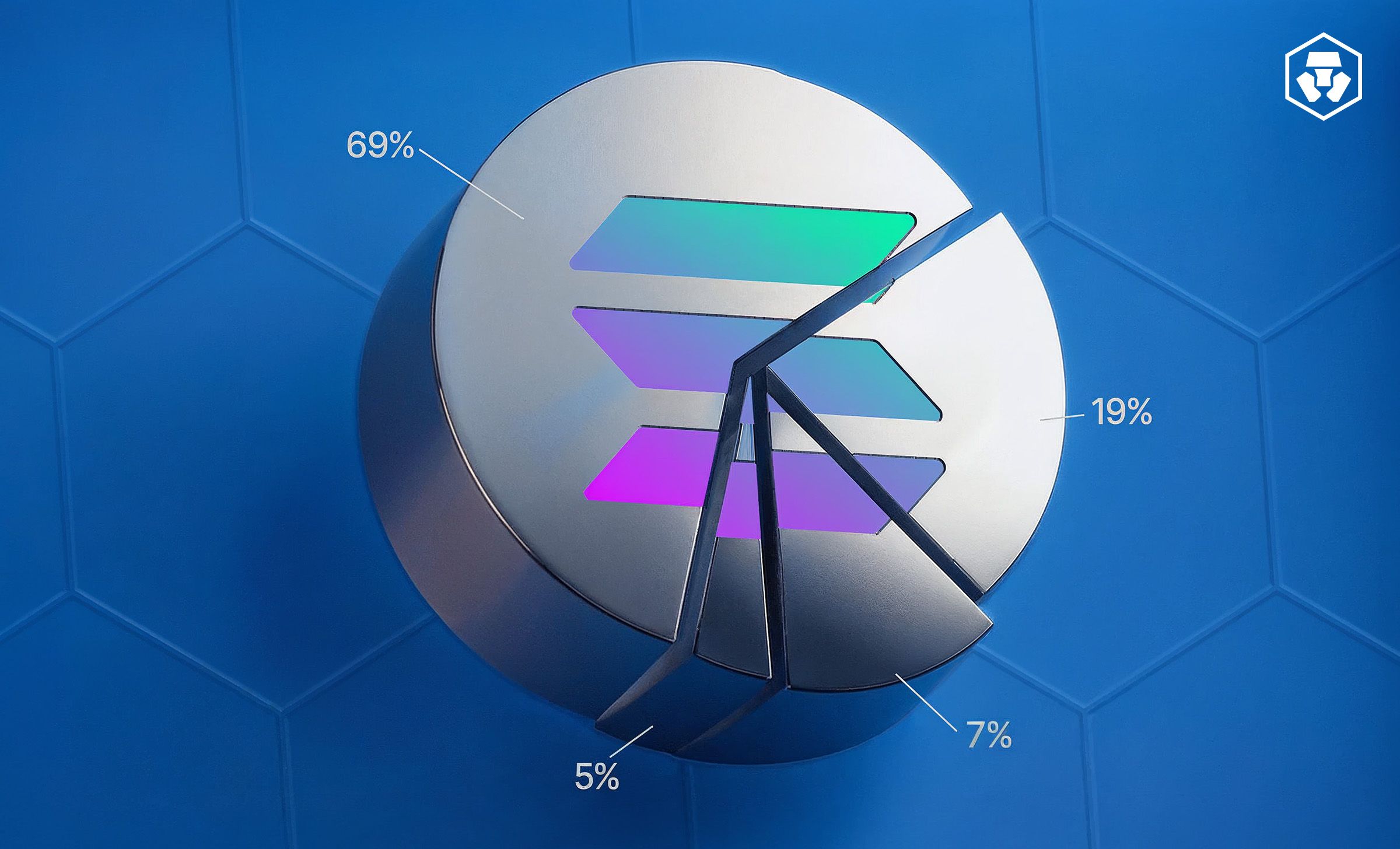 69%

19%

7%

5%