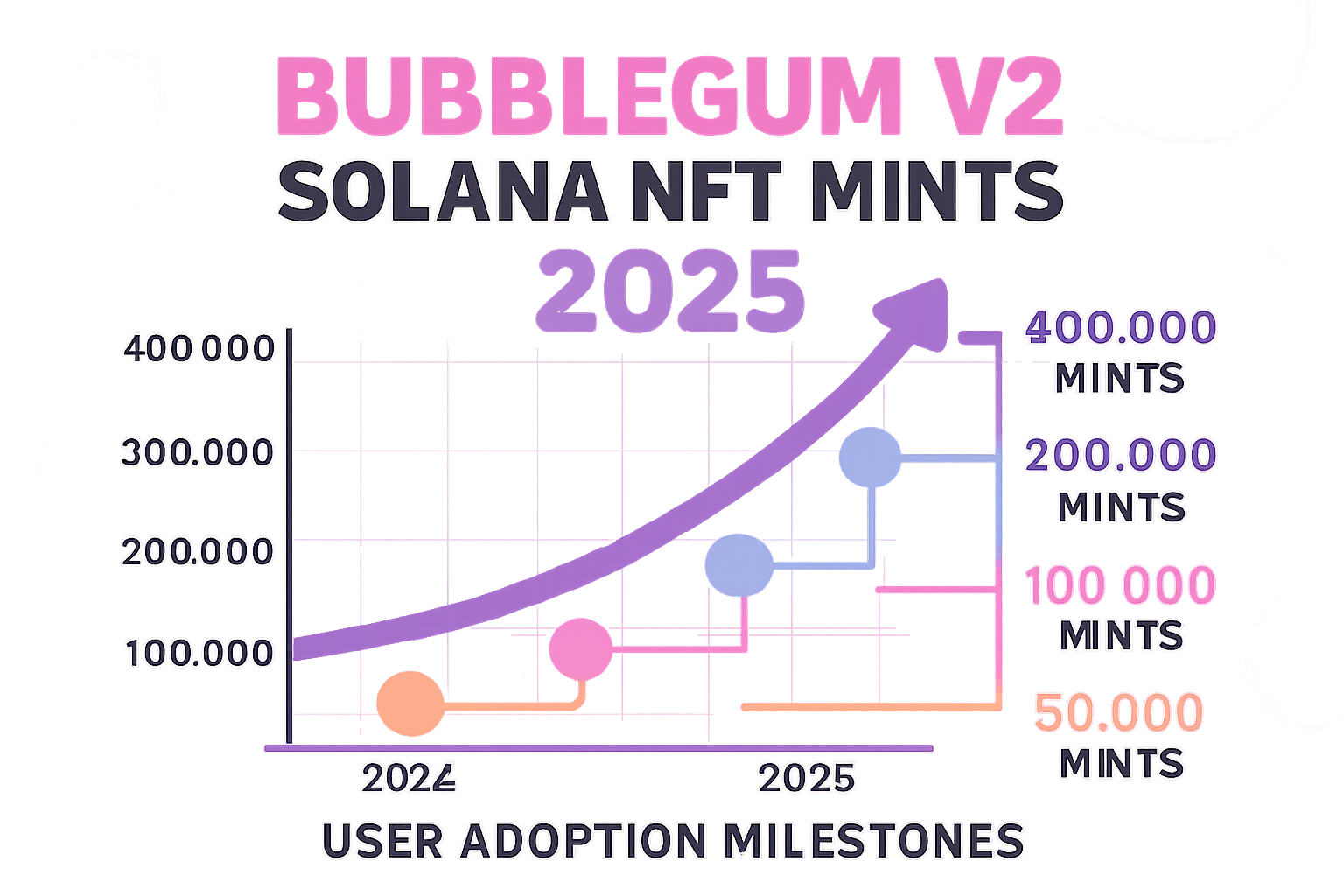 BUBBLEGUM V2
SOLANA NFT MINTS
2025

400 000
300.000
200.000
100.000

2024
2025

400.000 MINTS
200.000 MINTS
100 000 MINTS
50.000 MINTS

USER ADOPTION MILESTONES