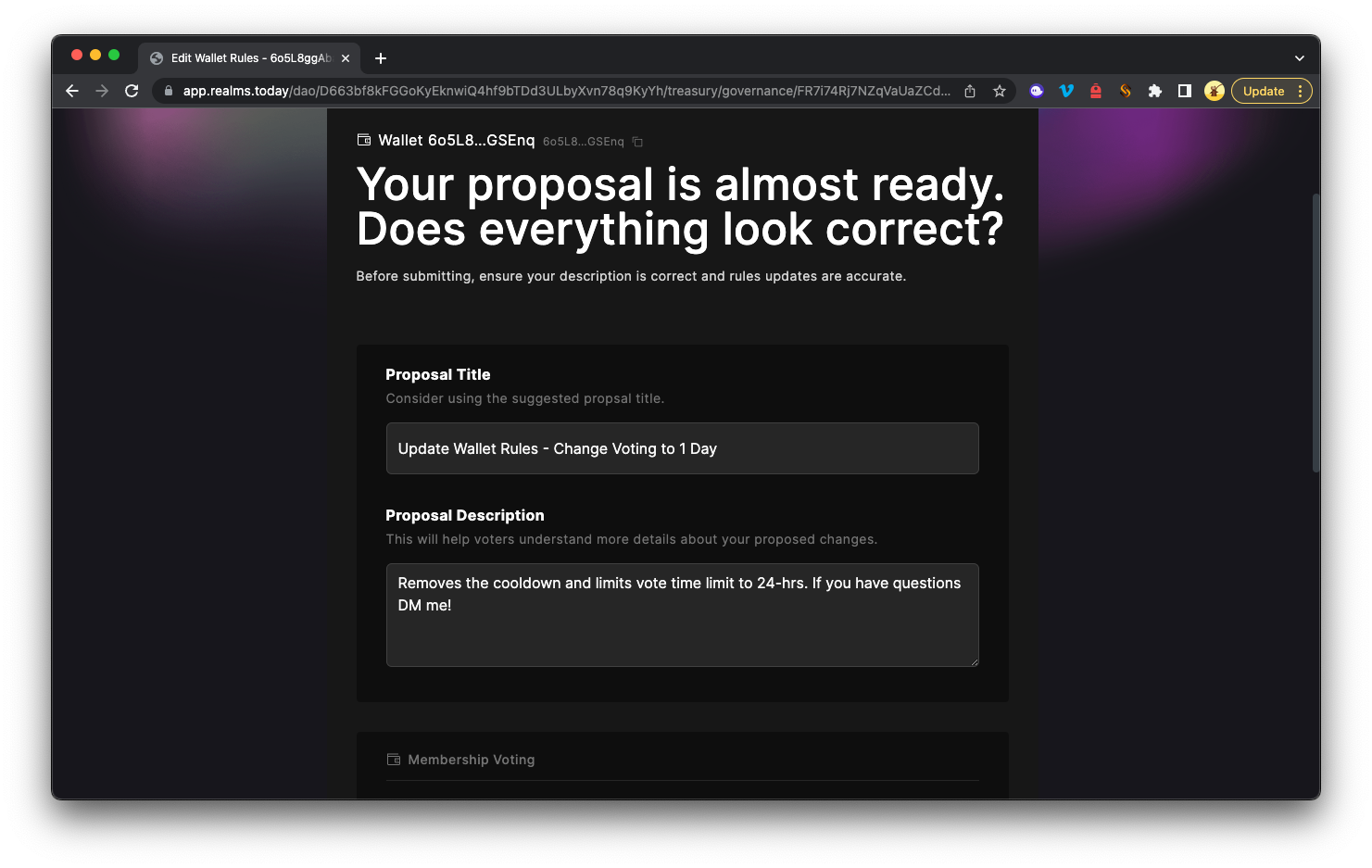 Edit Wallet Rules - 6o5L8ggAb

app.realms.today/dao/D663bf8kFGGoKyEknwiQ4hf9bTDd3ULbyXvn78q9KyYh/treasury/governance/FR7i74Rj7NZqVaUaZCd...

Update

Wallet 6o5L8...GSEnq 6o5L8...GSEnq

Your proposal is almost ready. Does everything look correct?

Before submitting, ensure your description is correct and rules updates are accurate.

Proposal Title

Consider using the suggested propsal title.

Update Wallet Rules - Change Voting to 1 Day

Proposal Description

This will help voters understand more details about your proposed changes.

Removes the cooldown and limits vote time limit to 24-hrs. If you have questions DM me!

Membership Voting