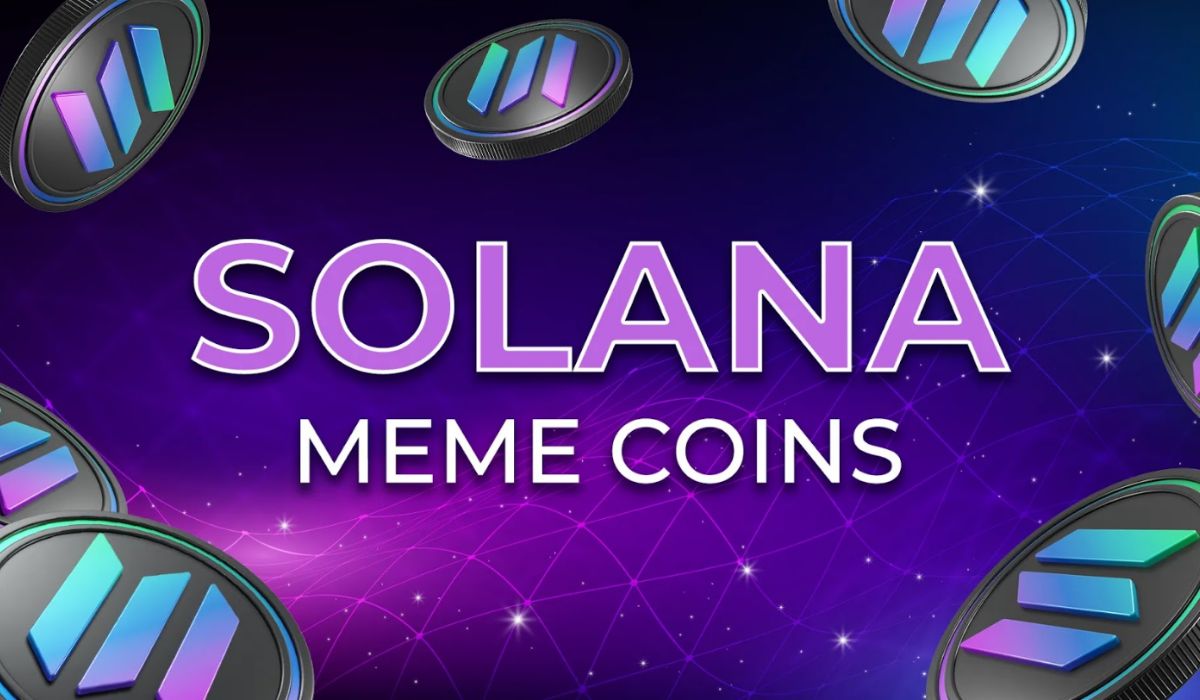 SOLANA
MEME COINS