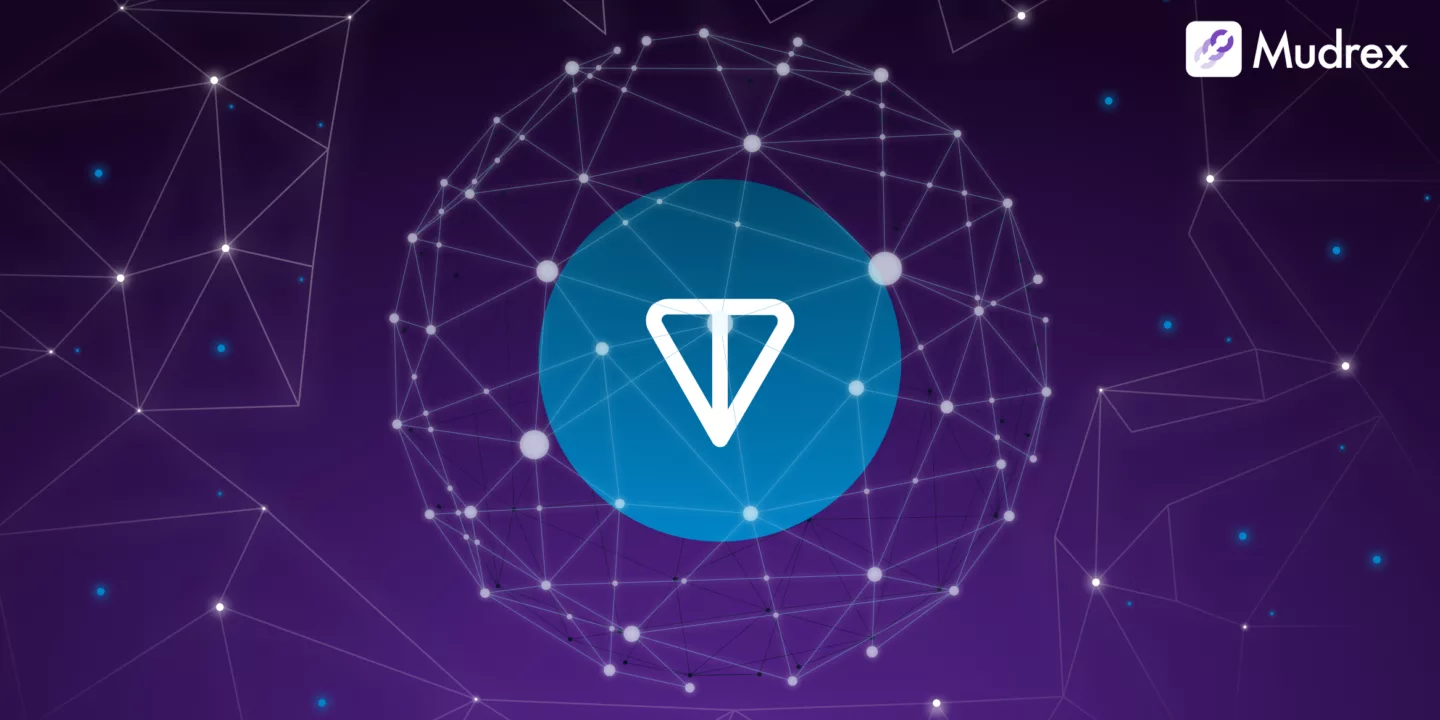 Mudrex