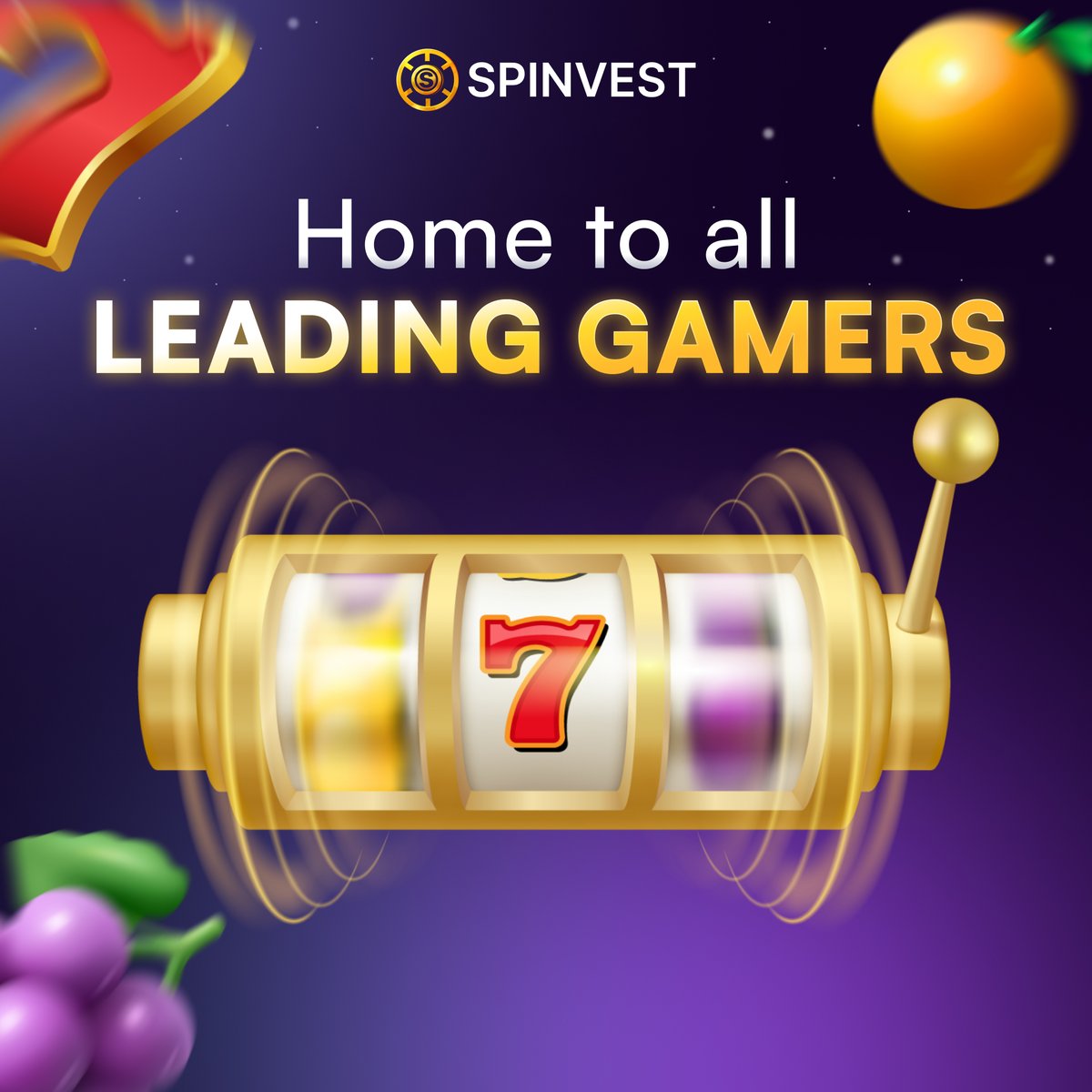 SPINVEST

Home to all
LEADING GAMERS

7