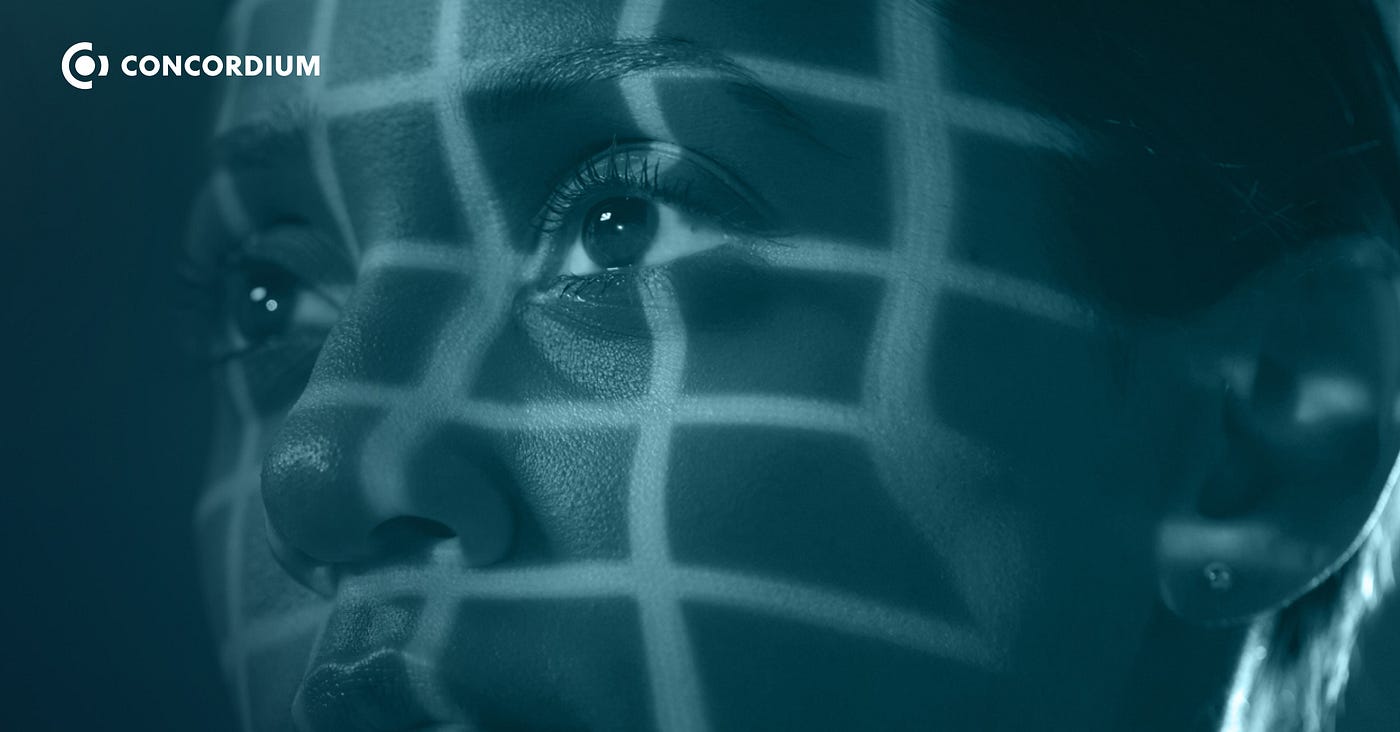 CONCORDIUM