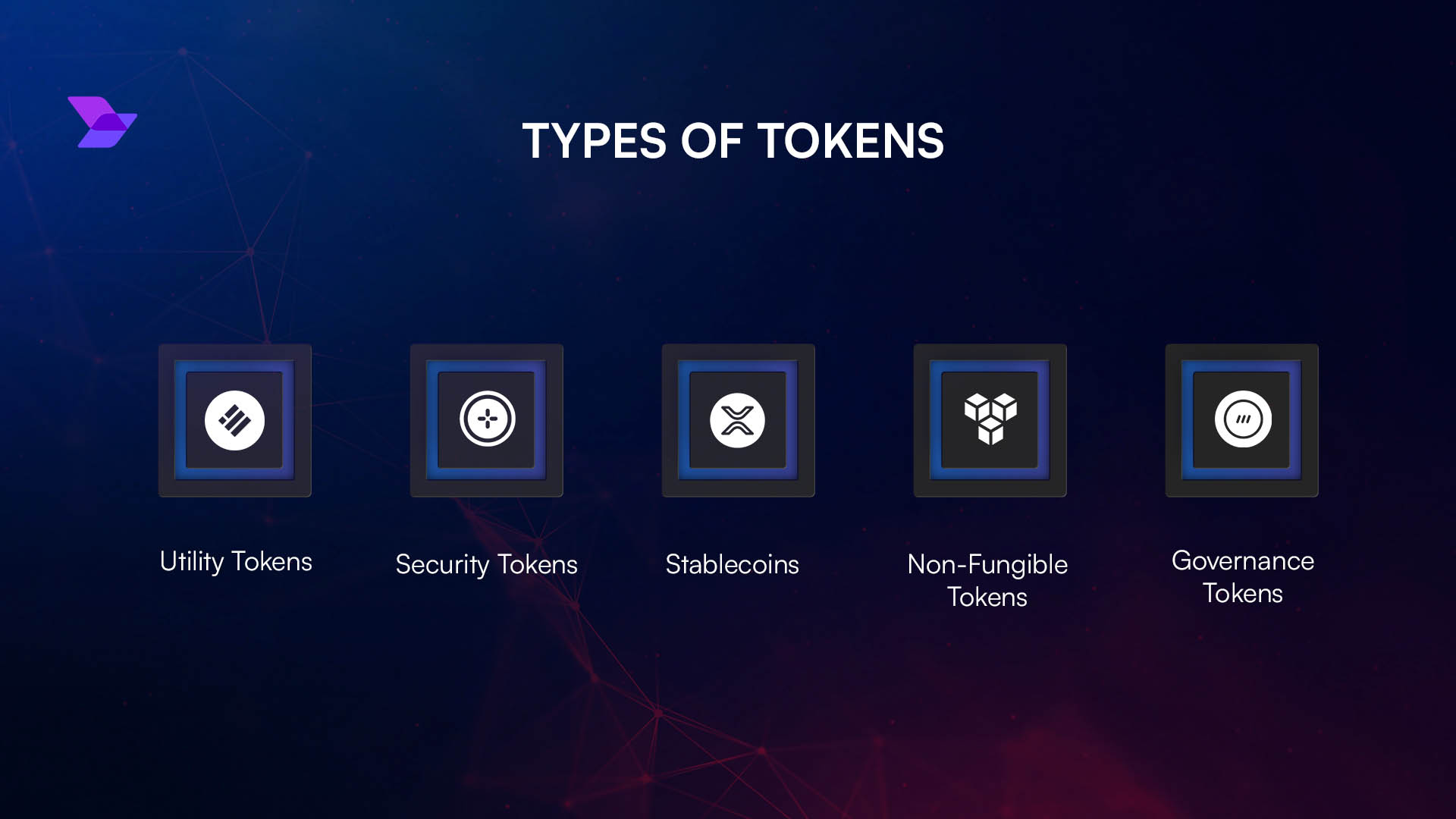 TYPES OF TOKENS

Utility Tokens

Security Tokens

Stablecoins

Non-Fungible Tokens

Governance Tokens