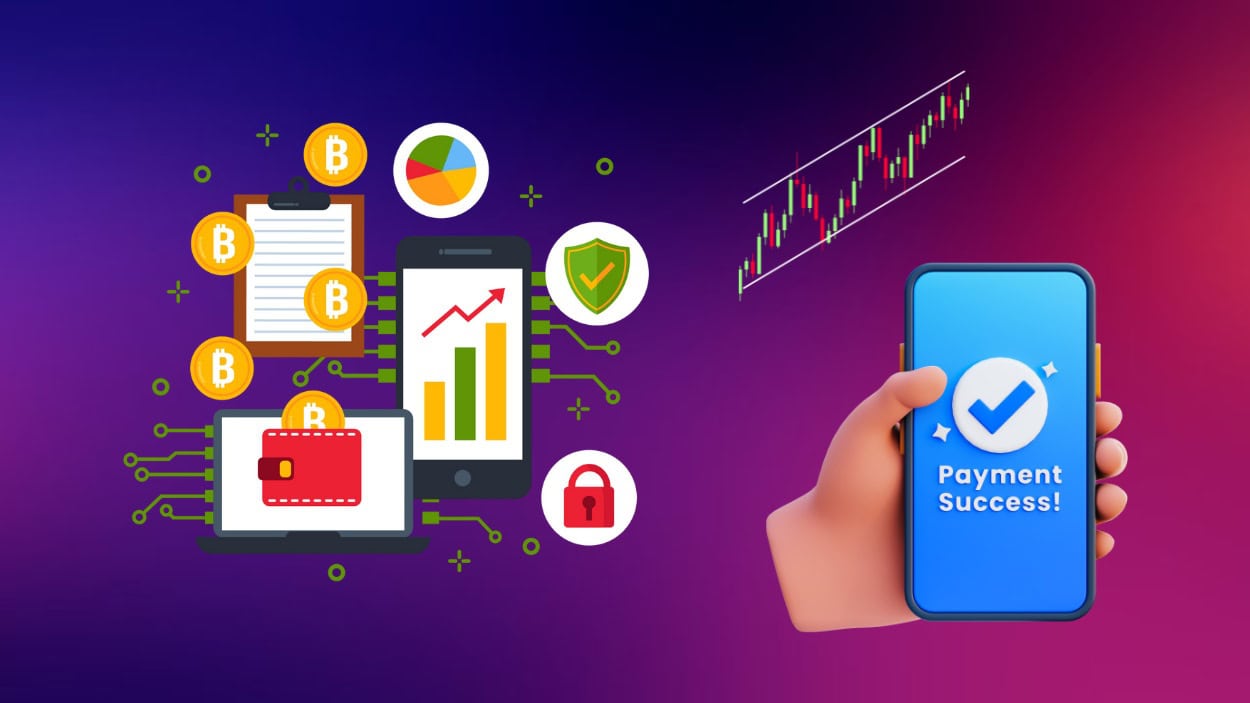 Payment Success!