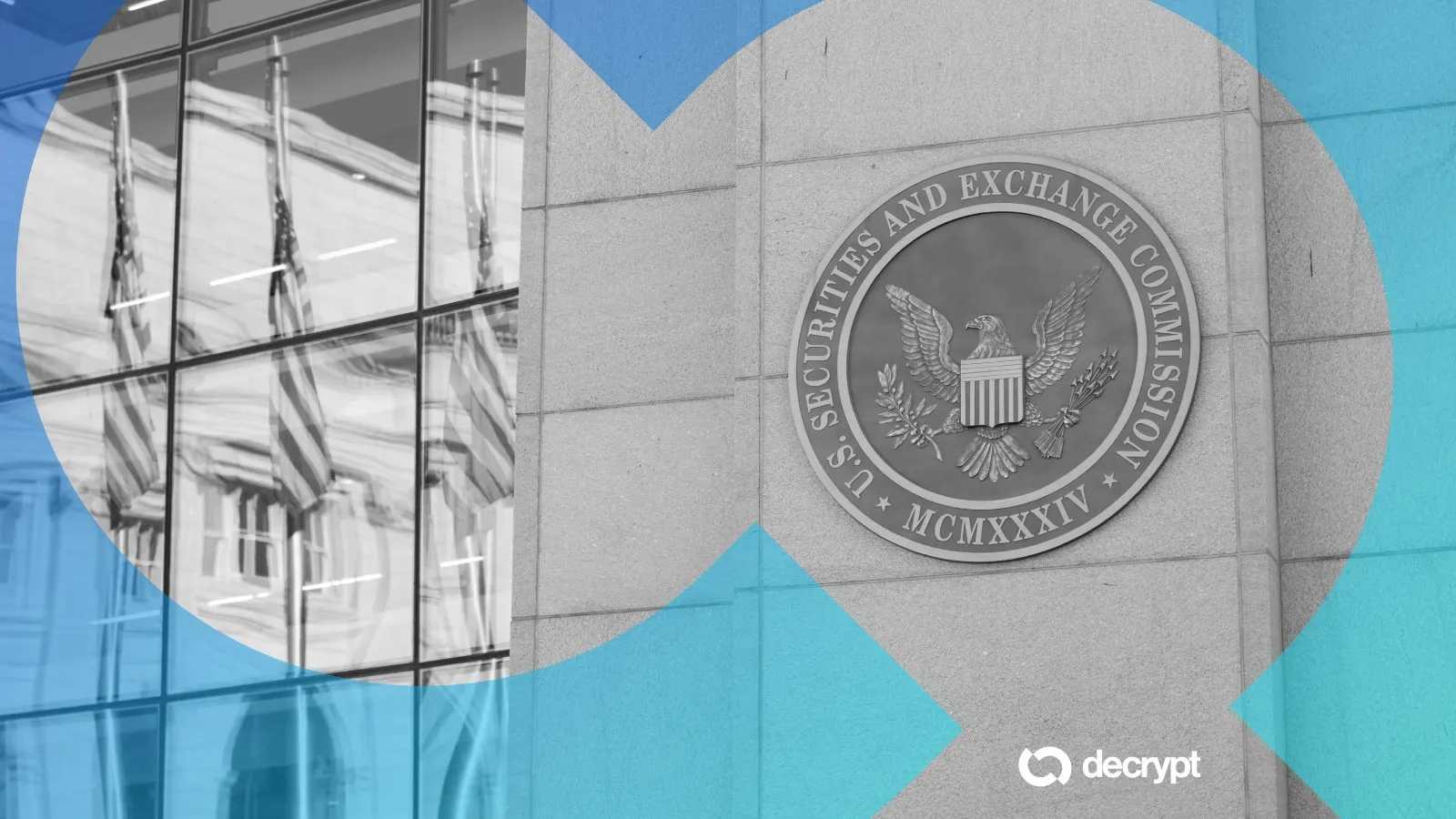 U.S. SECURITIES AND EXCHANGE COMMISSION
MCMXXXIV

decrypt