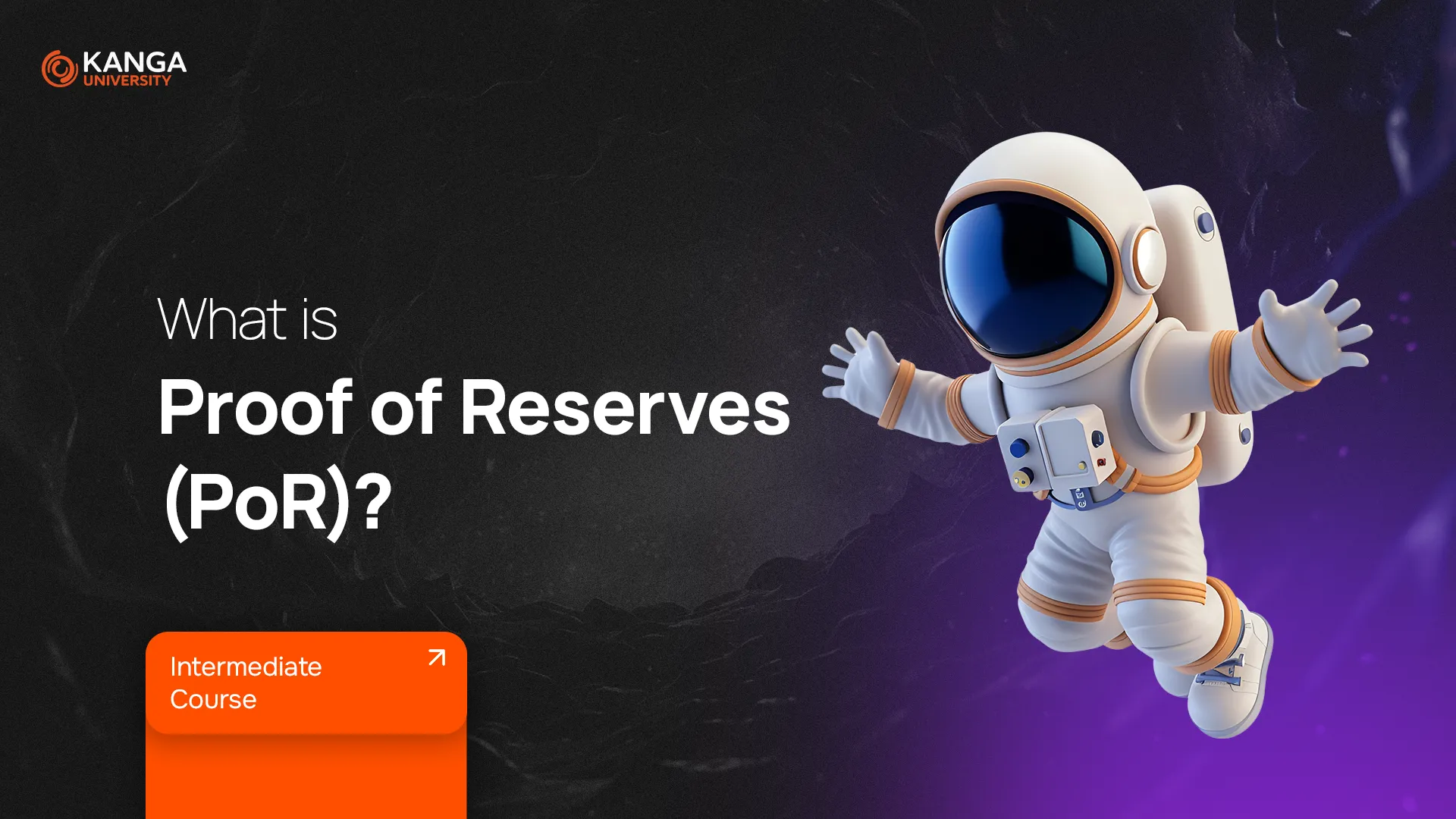 KANGA
UNIVERSITY

What is
Proof of Reserves (PoR)?

Intermediate Course