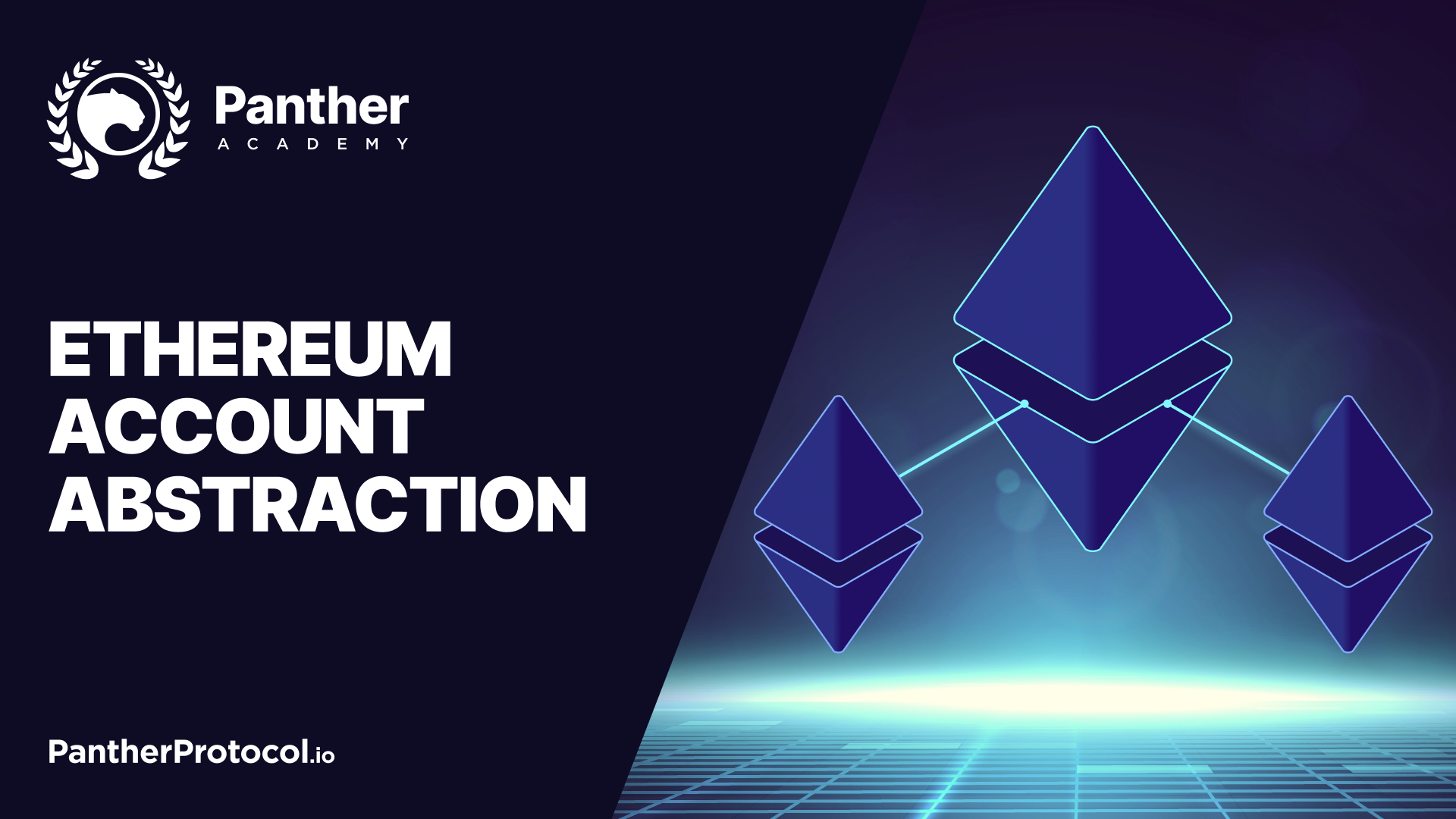 Panther
ACADEMY

ETHEREUM ACCOUNT ABSTRACTION

PantherProtocol.io