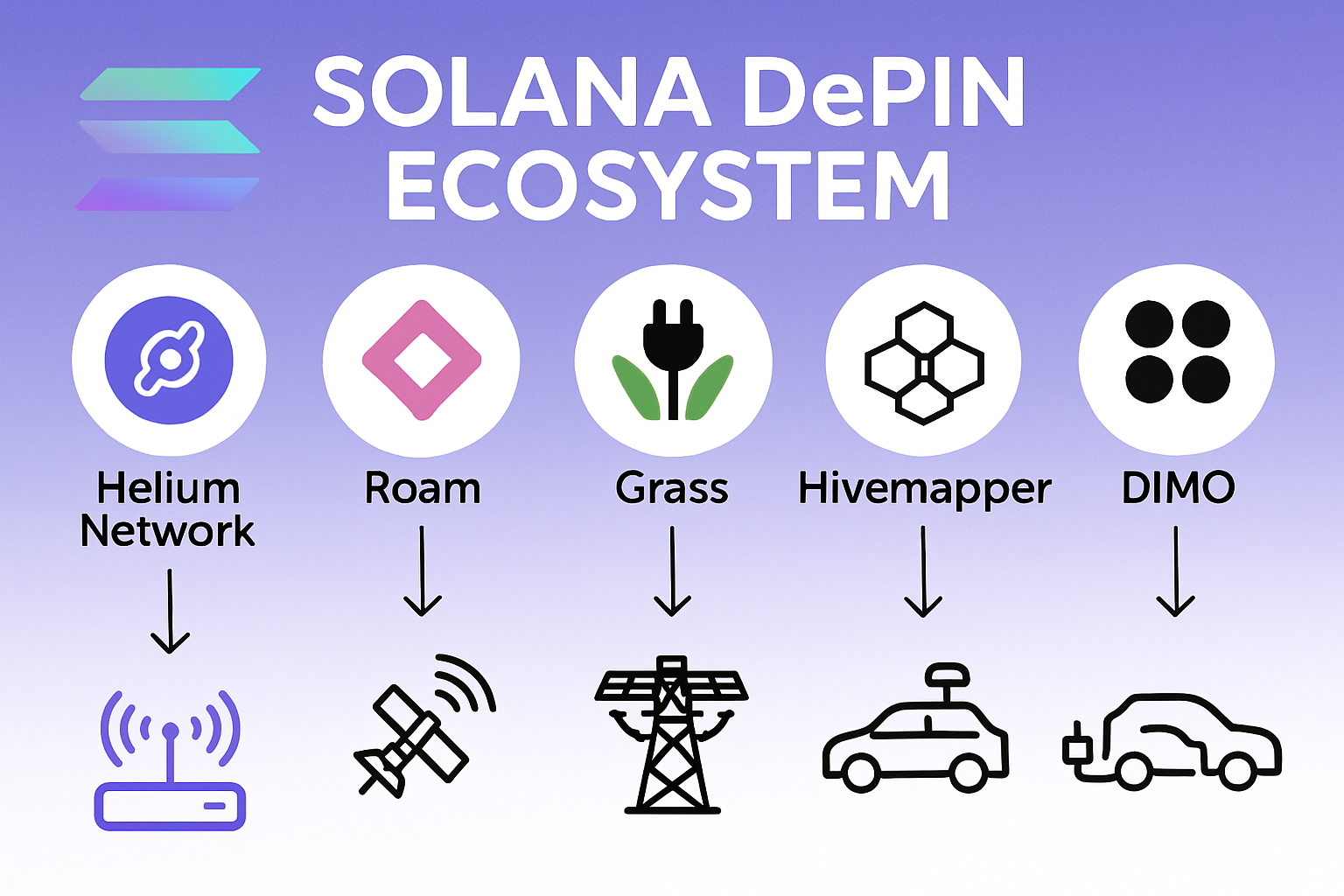 SOLANA DePIN ECOSYSTEM

Helium Network

Roam

Grass

Hivemapper

DIMO