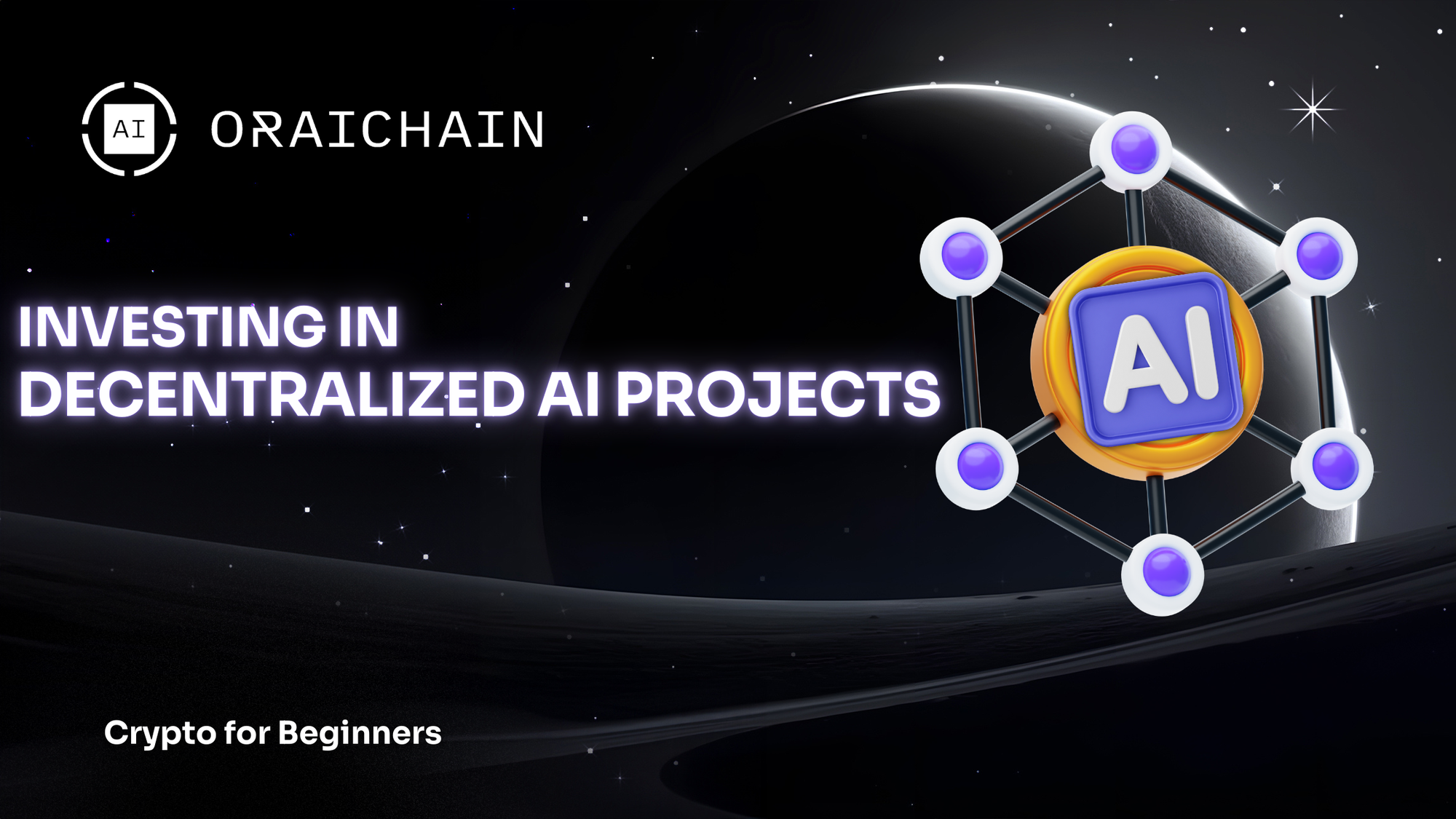 AI ORAICHAIN

INVESTING IN DECENTRALIZED AI PROJECTS

AI

Crypto for Beginners