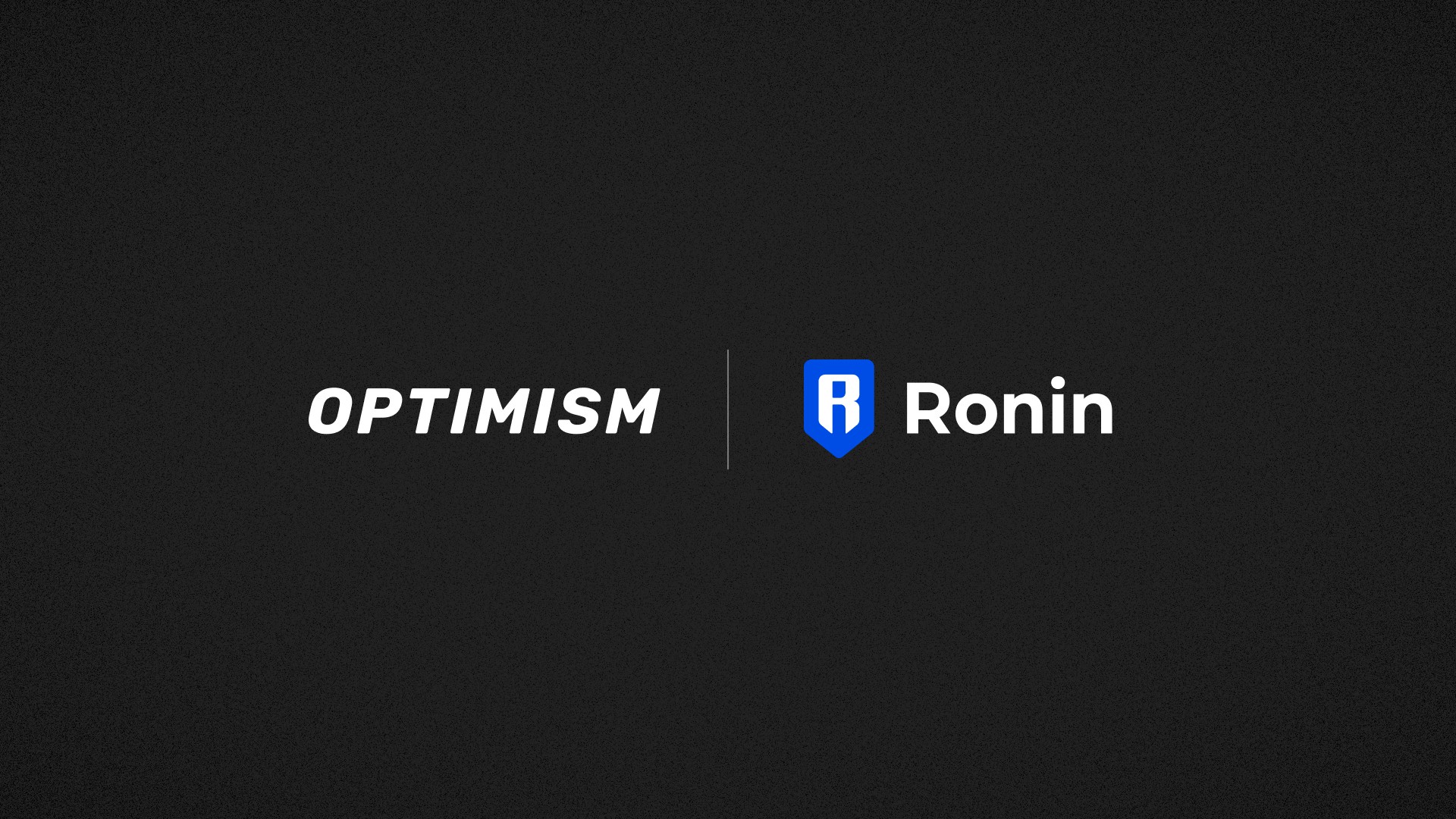 OPTIMISM

R Ronin