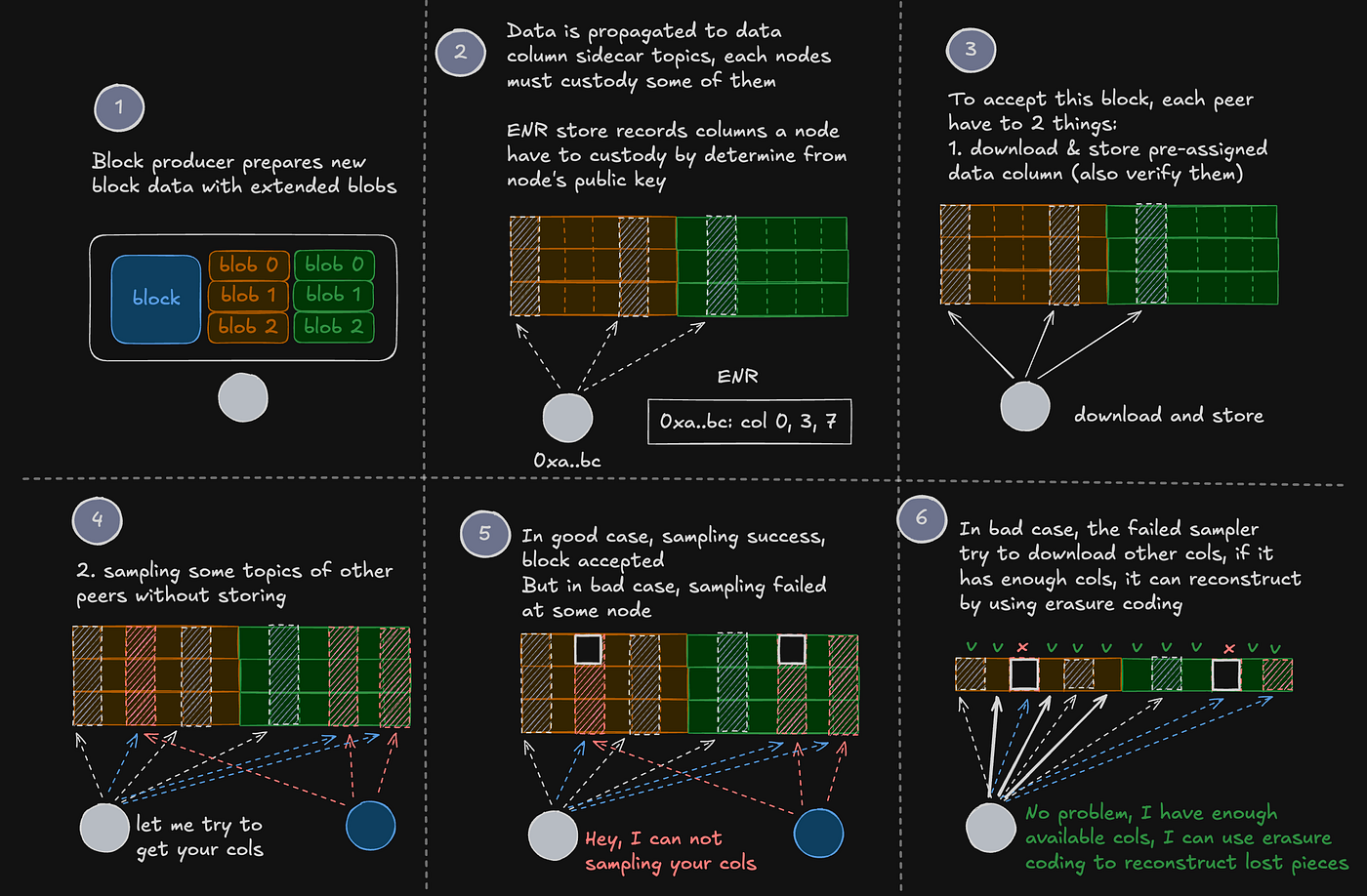 1

Block producer prepares new block data with extended blobs

block

blob 0

blob 1

blob 2

blob 0

blob 1

blob 2

2

Data is propagated to data column sidecar topics, each nodes must custody some of them

ENR store records columns a node have to custody by determine from node's public key

ENR

0xa..bc: col 0, 3, 7

0xa..bc

3

To accept this block, each peer have to 2 things:
1. download & store pre-assigned data column (also verify them)

download and store

4

2. sampling some topics of other peers without storing

let me try to get your cols

5

In good case, sampling success, block accepted
But in bad case, sampling failed at some node

Hey, I can not sampling your cols

6

In bad case, the failed sampler try to download other cols, if it has enough cols, it can reconstruct by using erasure coding

v v x v v v v v v x v v

No problem, I have enough available cols, I can use erasure coding to reconstruct lost pieces