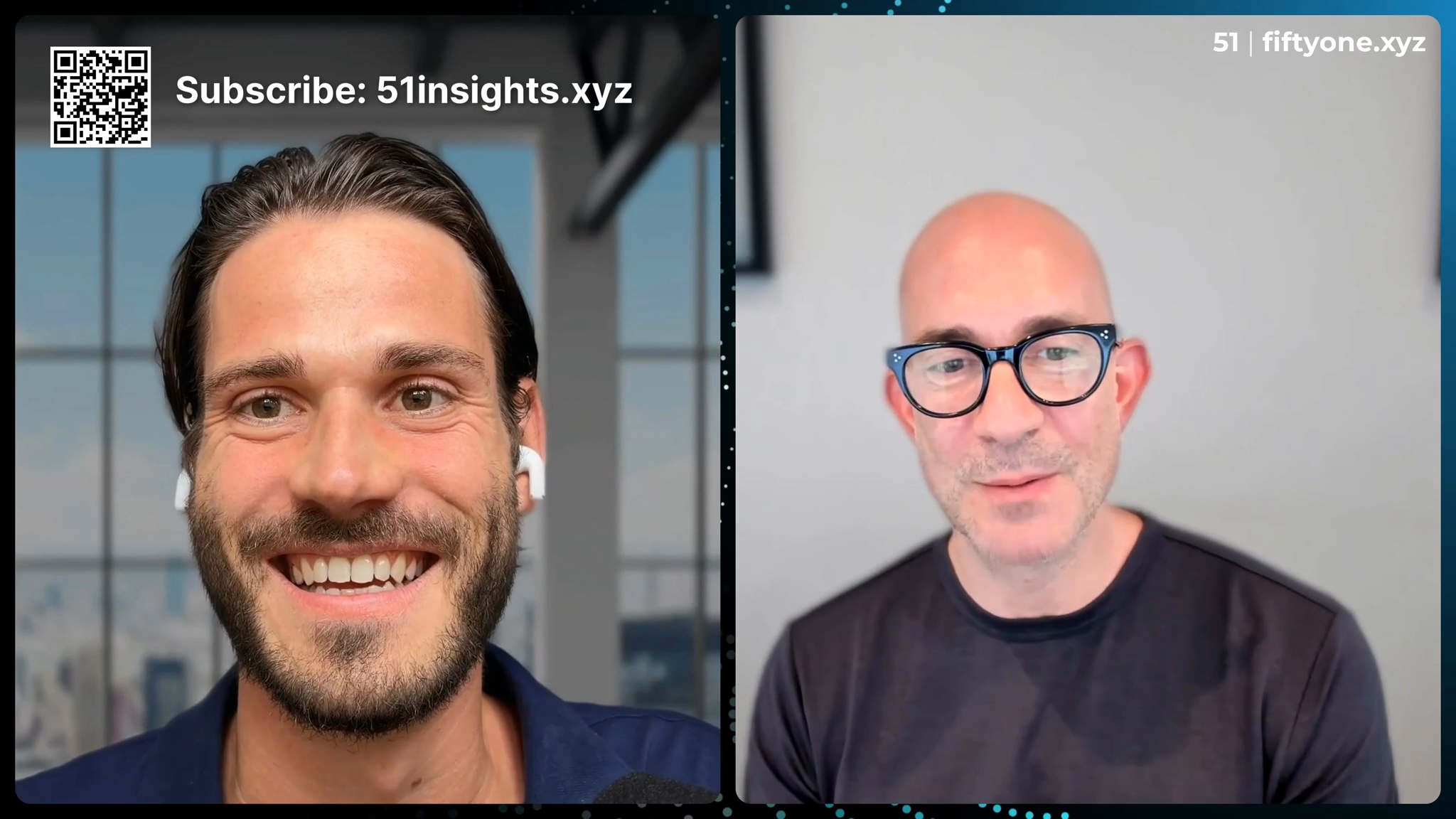 Subscribe: 51insights.xyz

51 | fiftyone.xyz