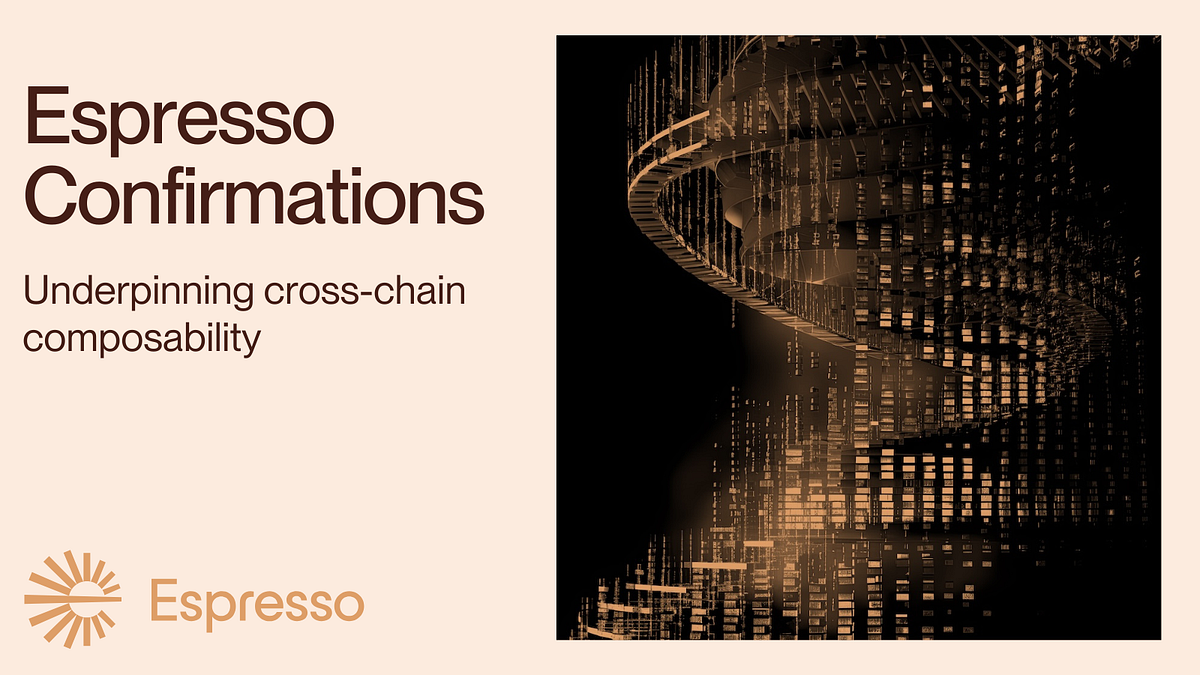 Espresso Confirmations

Underpinning cross-chain composability

Espresso