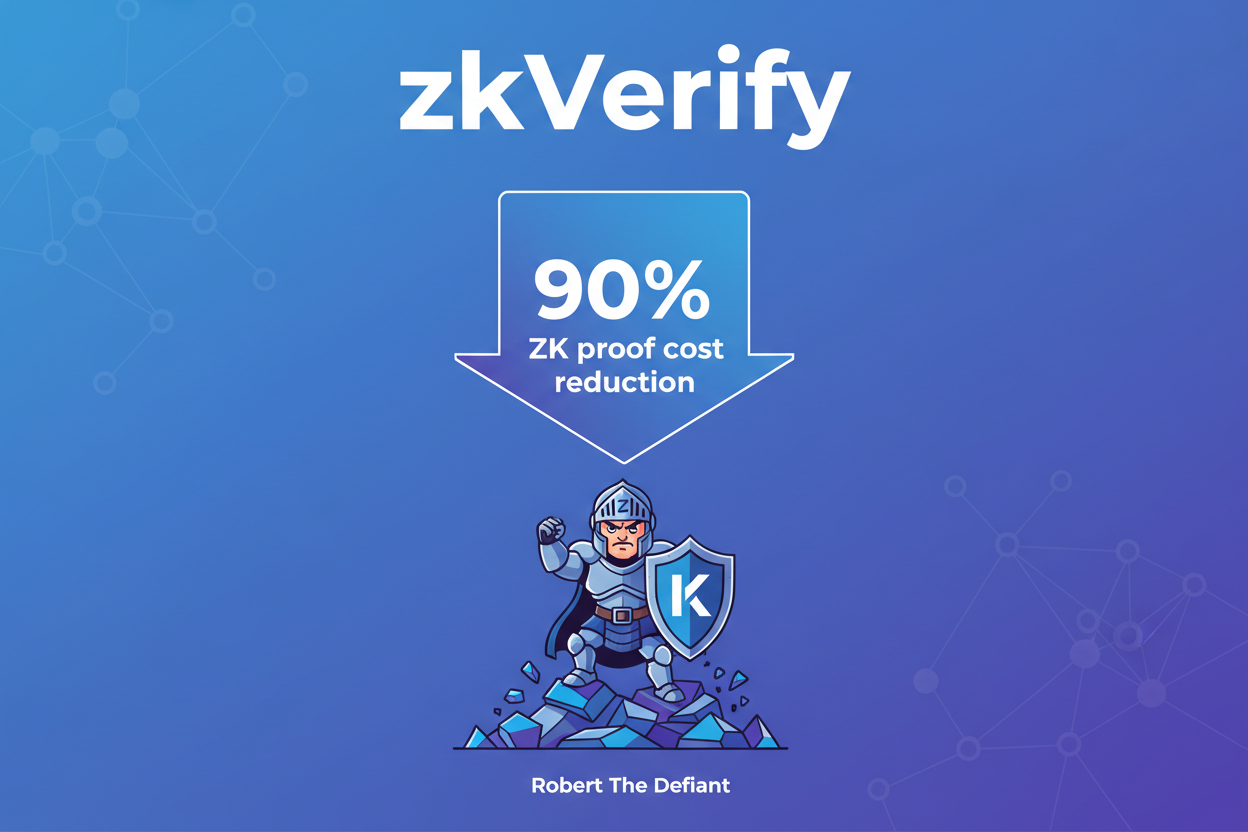 zkVerify

90%
ZK proof cost reduction

Z

K

Robert The Defiant