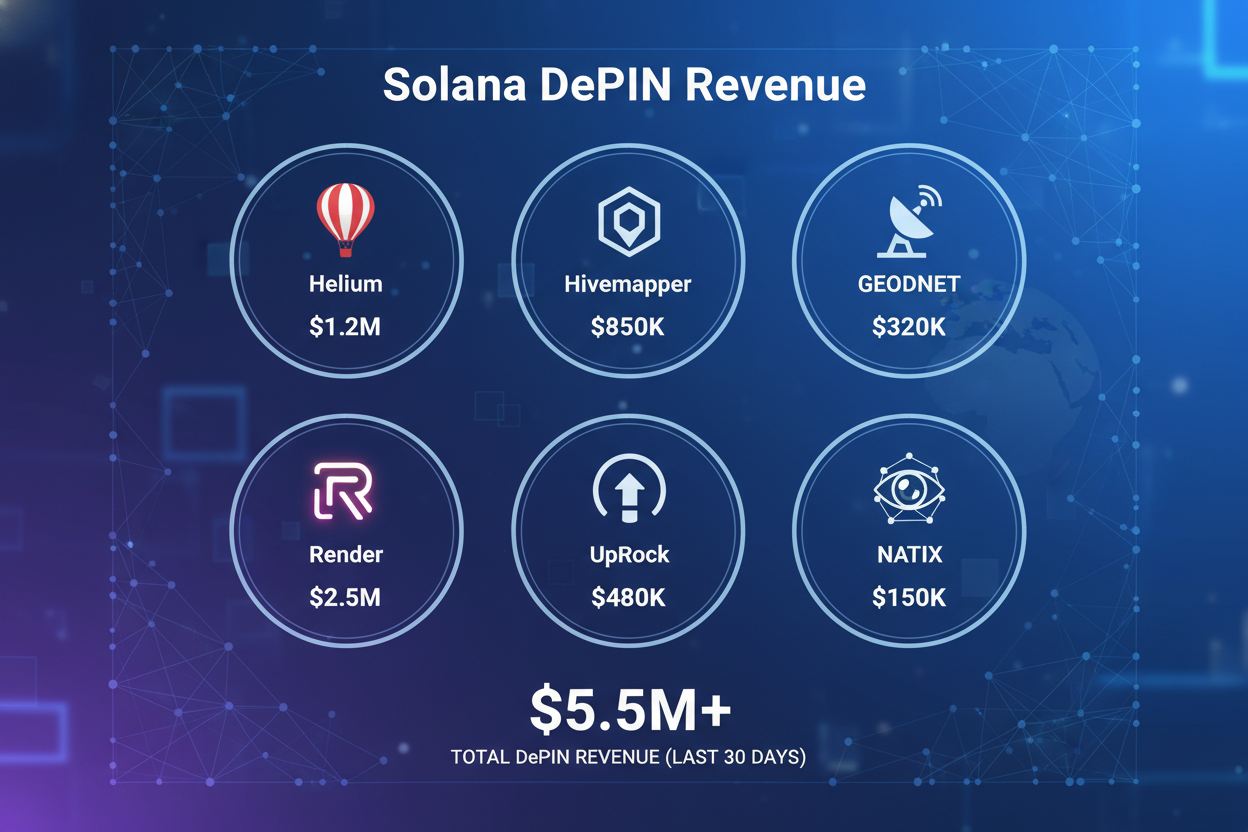 Solana DePIN Revenue

Helium
$1.2M

Hivemapper
$850K

GEODNET
$320K

Render
$2.5M

UpRock
$480K

NATIX
$150K

$5.5M+
TOTAL DePIN REVENUE (LAST 30 DAYS)