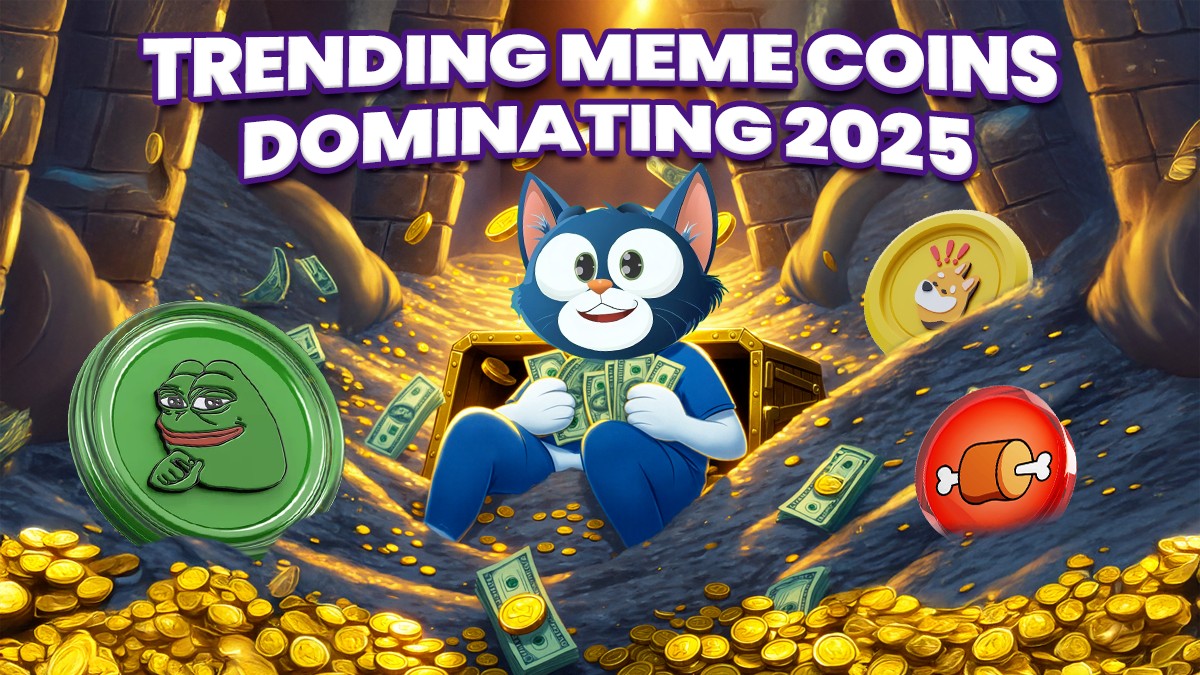 TRENDING MEME COINS DOMINATING 2025