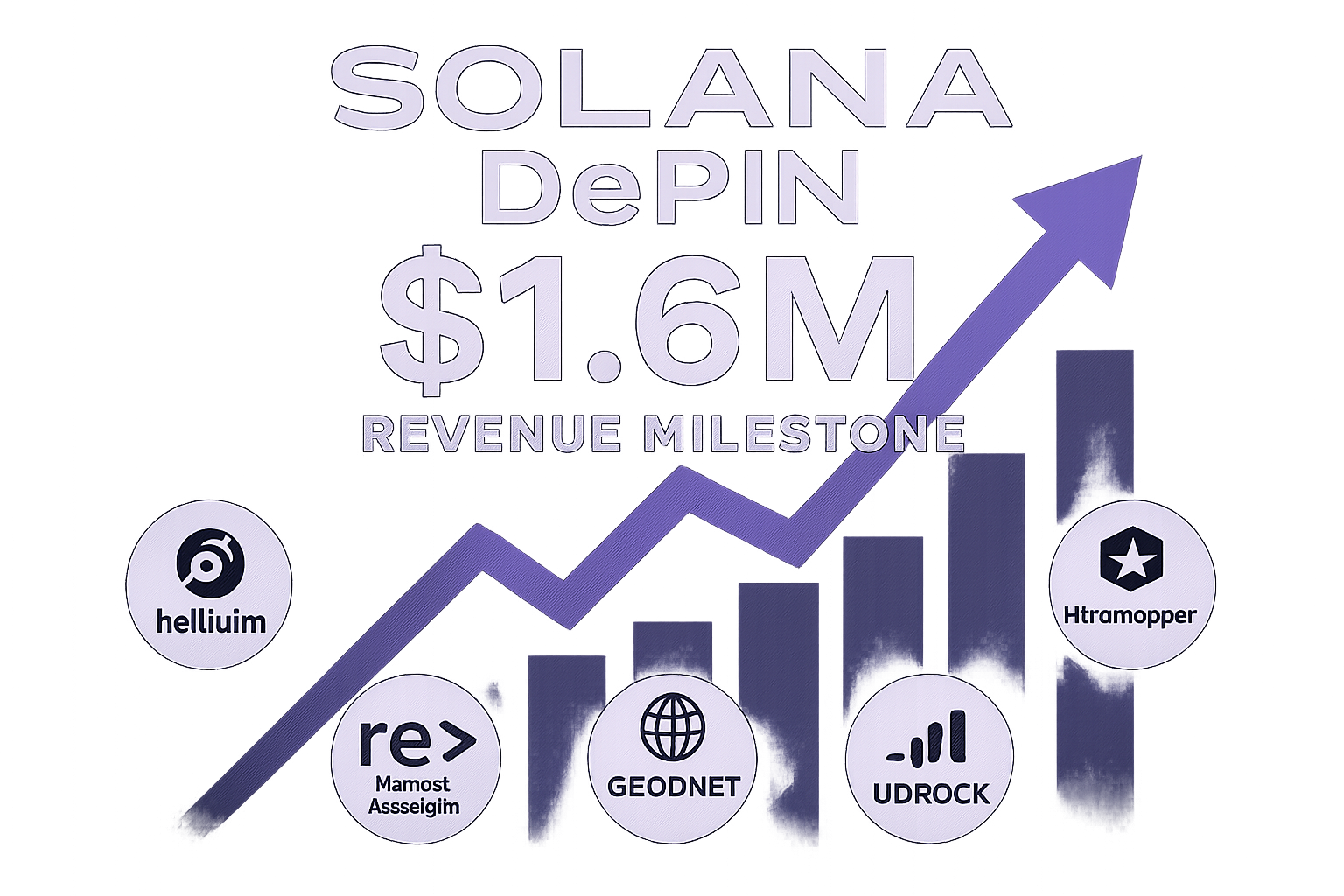 SOLANA
DePIN
$1.6M
REVENUE MILESTONE

helliuim

re>
Mamost
Asseigim

GEODNET

UDROCK

Htramopper