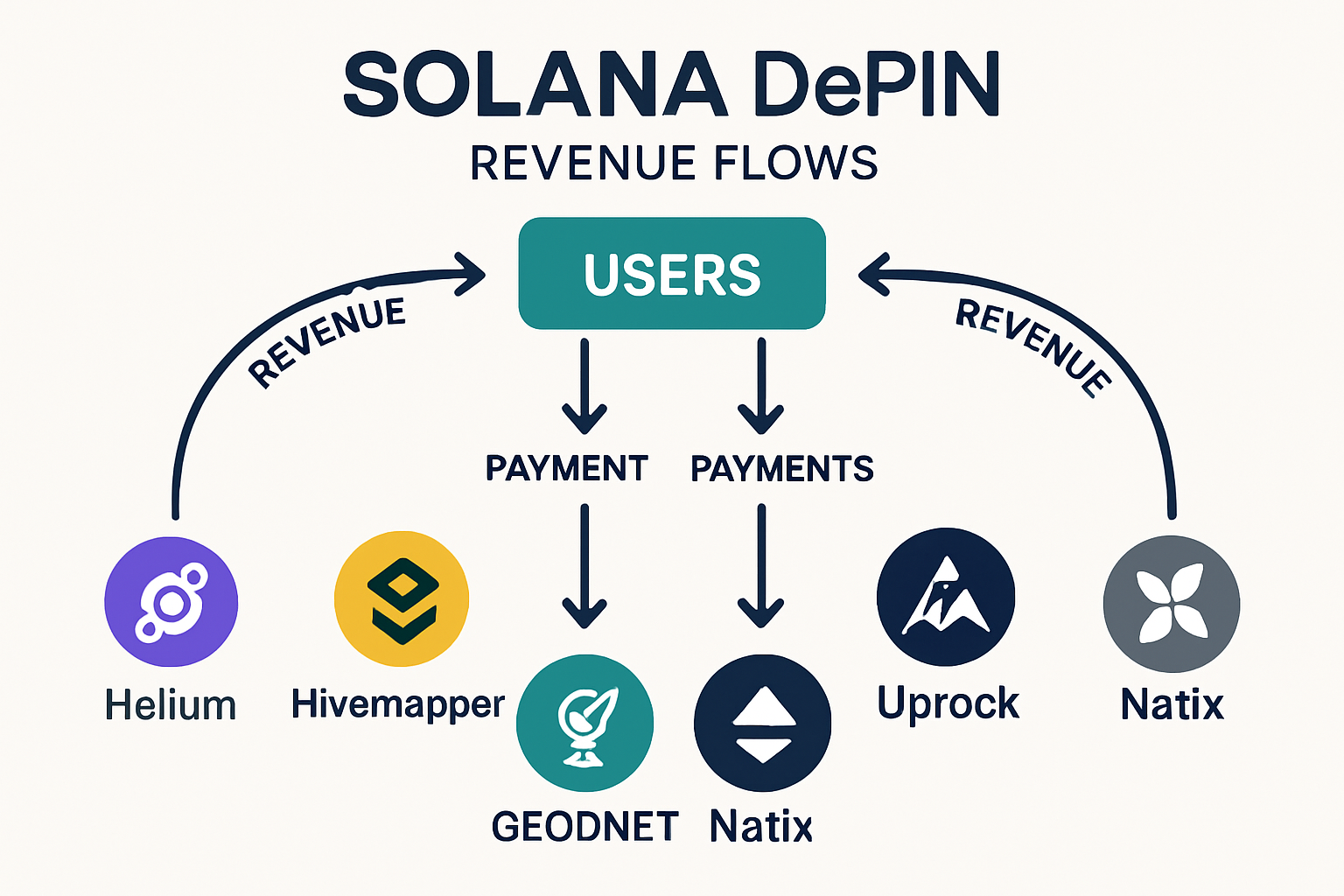 SOLANA DePIN
REVENUE FLOWS

USERS

REVENUE

REVENUE

PAYMENT

PAYMENTS

Helium

Hivemapper

GEODNET

Natix

Uprock

Natix