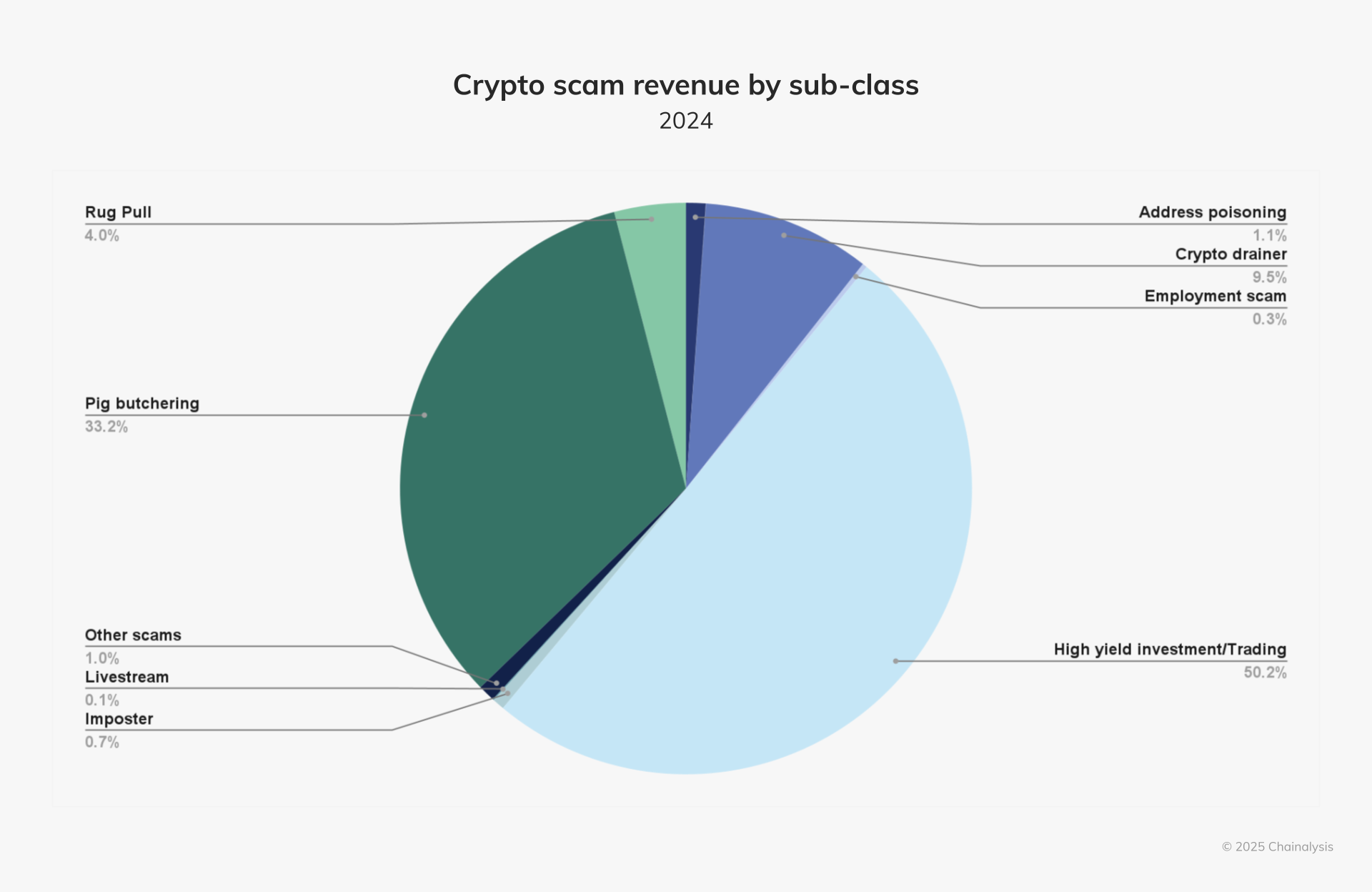 Crypto scam revenue by sub-class
2024

Rug Pull
4.0%

Pig butchering
33.2%

Other scams
1.0%
Livestream
0.1%
Imposter
0.7%

Address poisoning
1.1%
Crypto drainer
9.5%
Employment scam
0.3%

High yield investment/Trading
50.2%

© 2025 Chainalysis