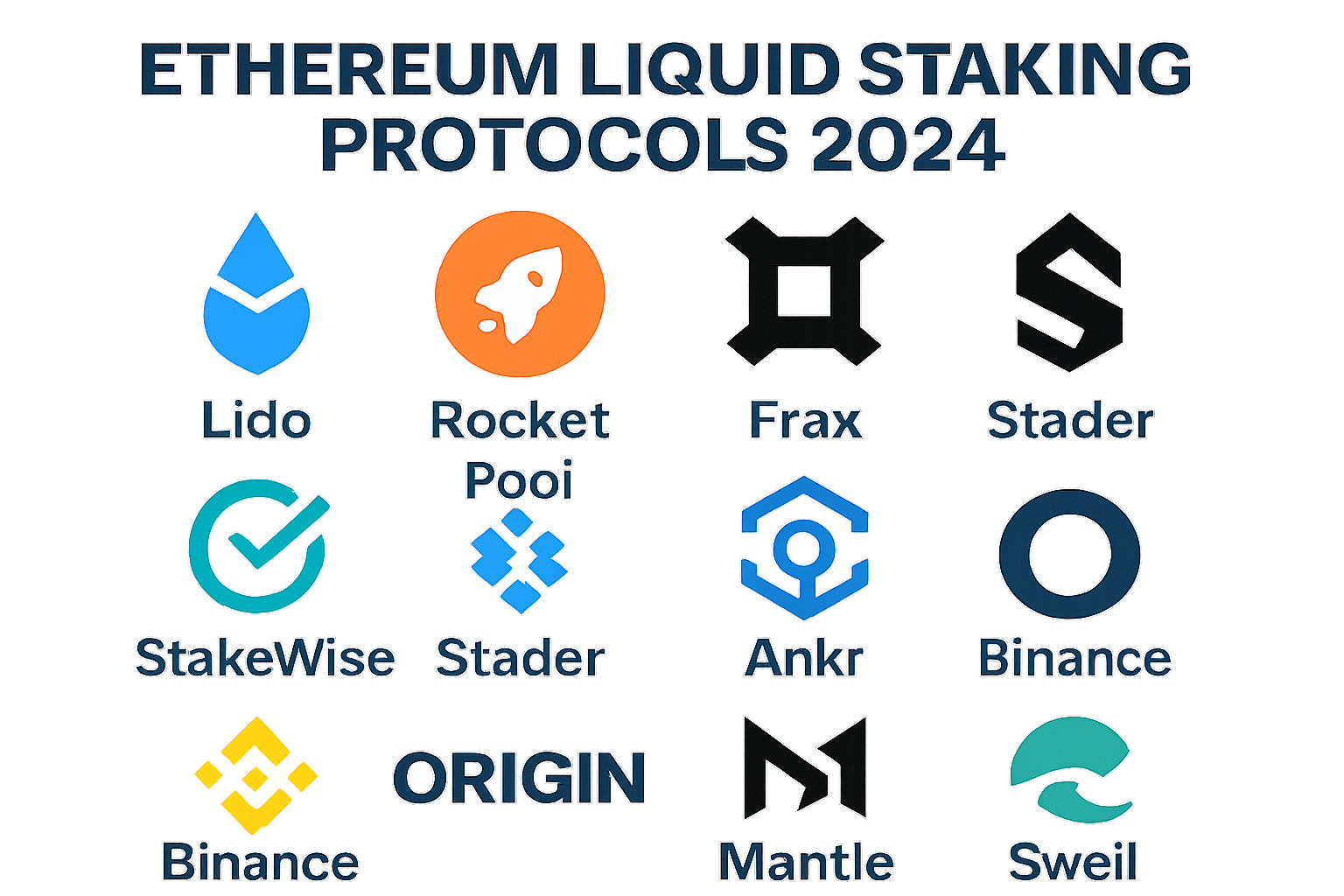 ETHEREUM LIQUID STAKING PROTOCOLS 2024

Lido

Rocket Pooi

Frax

Stader

StakeWise

Stader

Ankr

Binance

Binance

ORIGIN

Mantle

Sweil