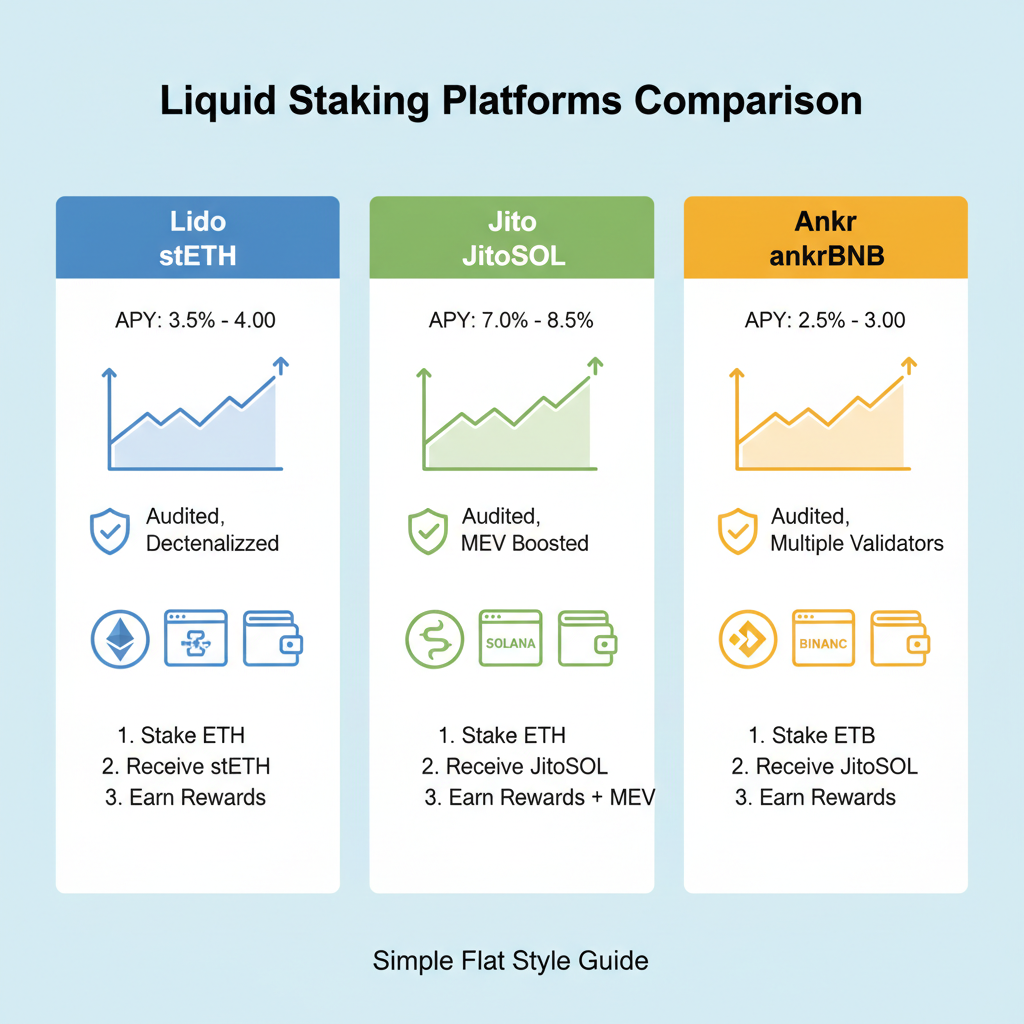 Liquid Staking Platforms Comparison

Lido
stETH

APY: 3.5% - 4.00

Audited,
Dectenalizzed

1. Stake ETH
2. Receive stETH
3. Earn Rewards

Jito
JitoSOL

APY: 7.0% - 8.5%

Audited,
MEV Boosted

SOLANA

1. Stake ETH
2. Receive JitoSOL
3. Earn Rewards + MEV

Ankr
ankrBNB

APY: 2.5% - 3.00

Audited,
Multiple Validators

BINANC

1. Stake ETB
2. Receive JitoSOL
3. Earn Rewards

Simple Flat Style Guide