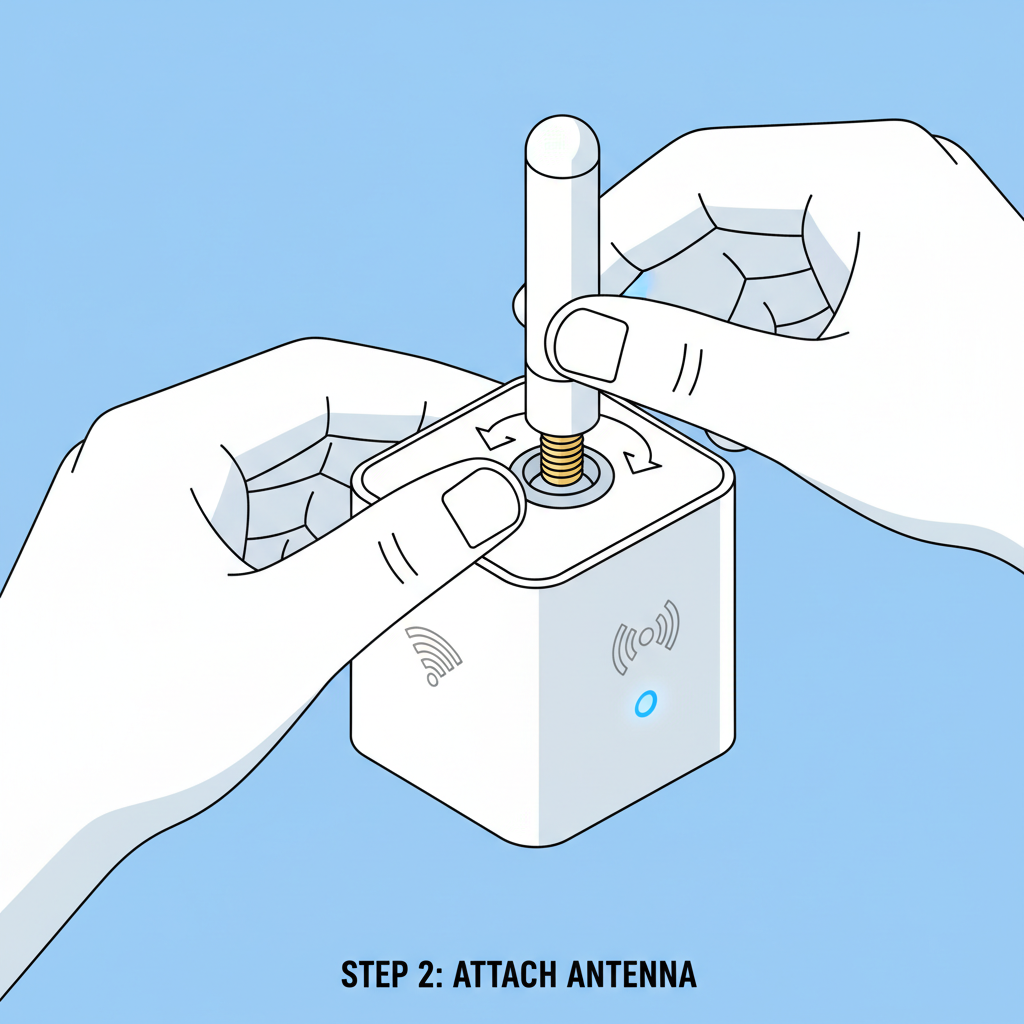 STEP 2: ATTACH ANTENNA