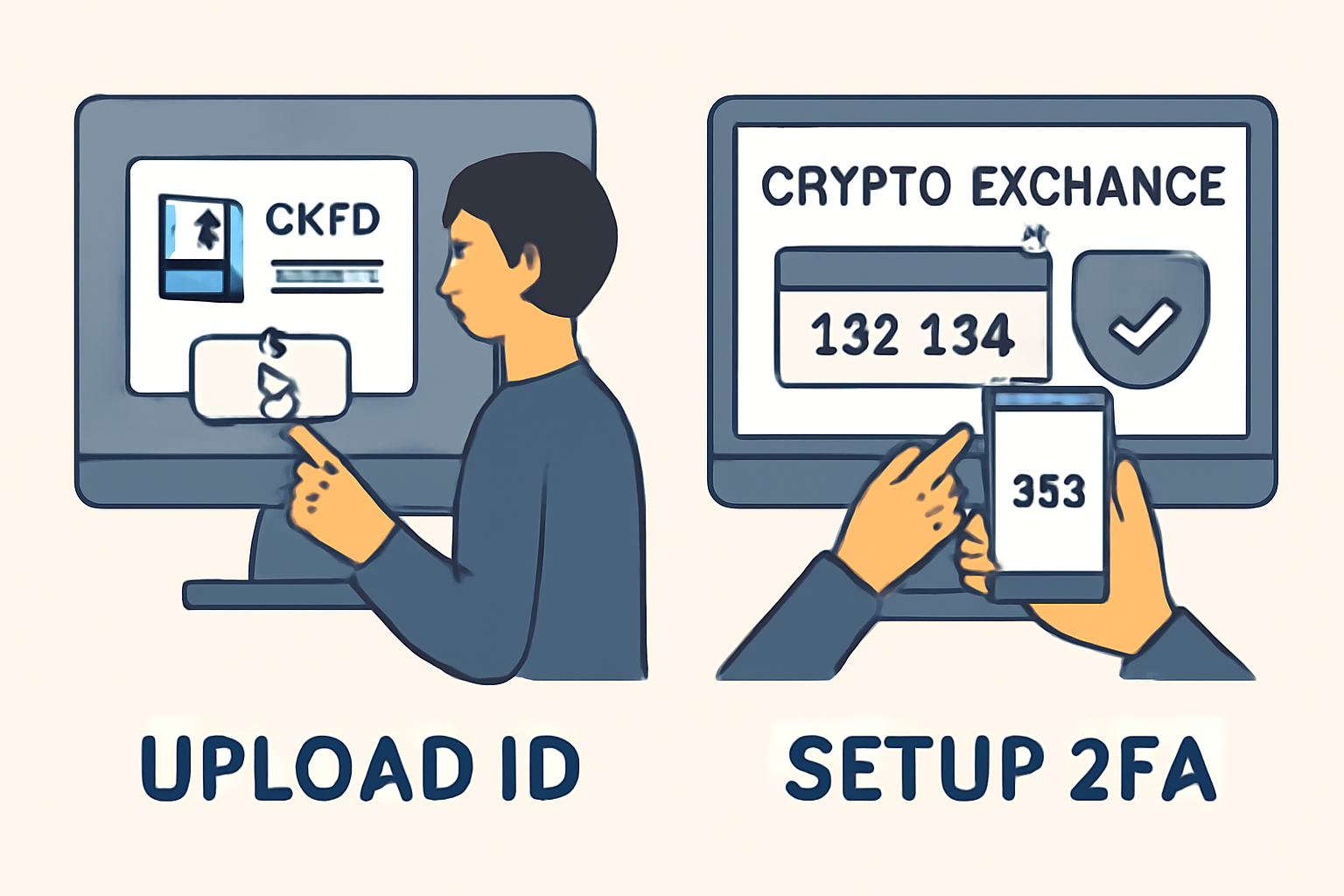 CKFD

UPLOAD ID

CRYPTO EXCHANCE

132 134

353

SETUP 2FA