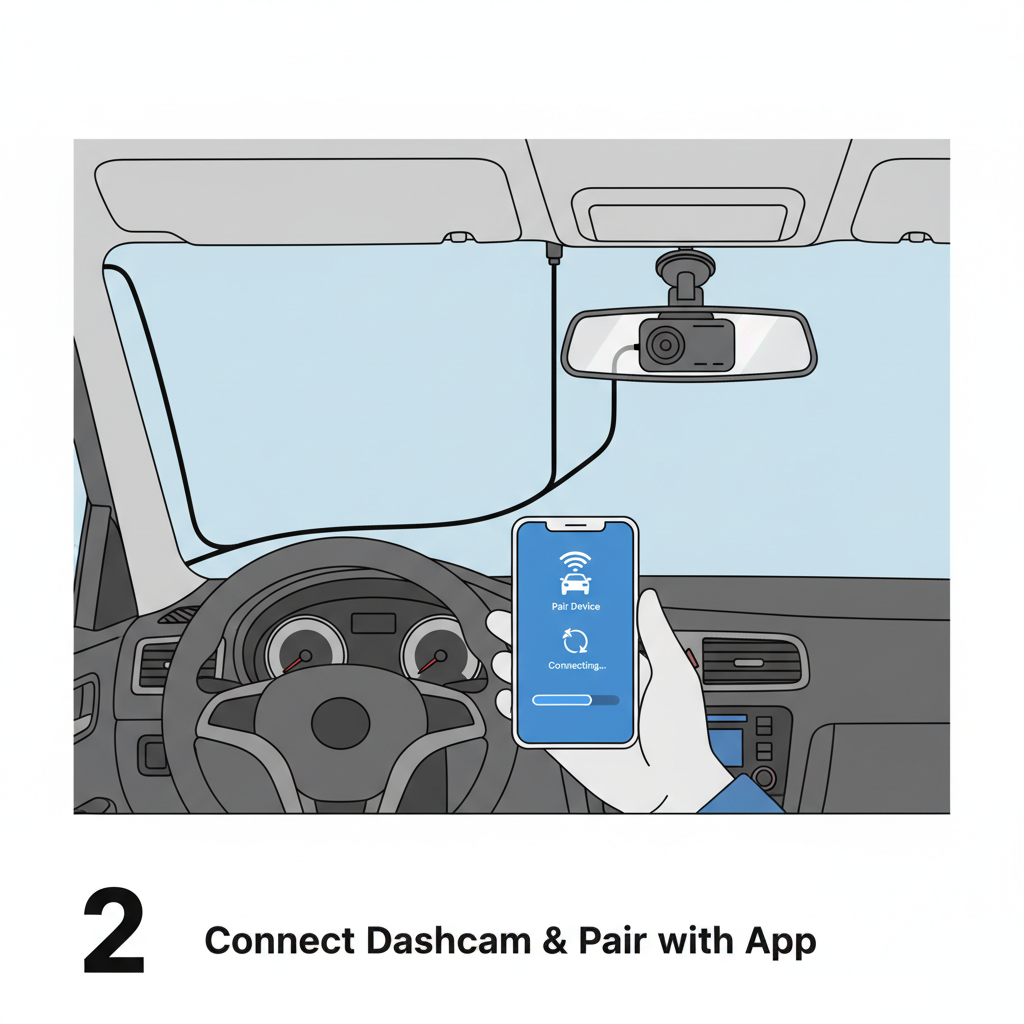 Pair Device

Connecting...

2

Connect Dashcam & Pair with App